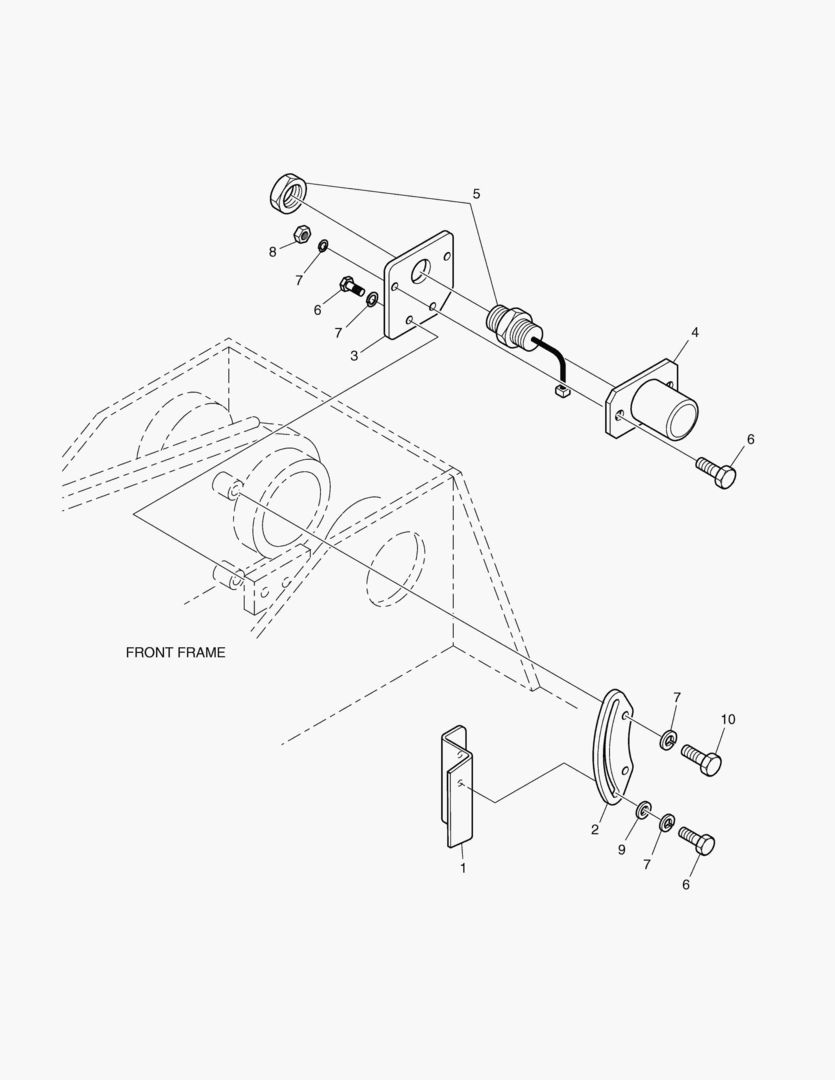 5
8
7
6
7
3
4
6
FRONT FRAME
7
10
2
9
7
6
1