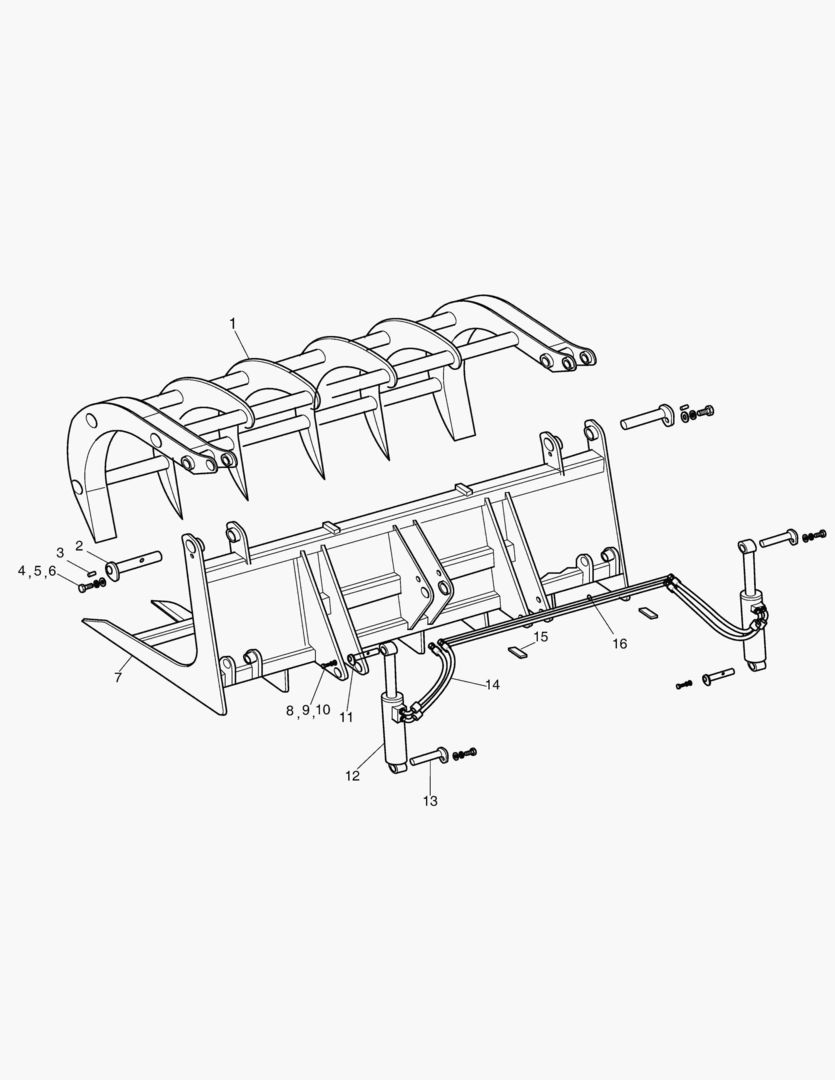 1
2
3
4 , 5 , 6
7
8 , 9 , 10
11
12
13
14
15
16