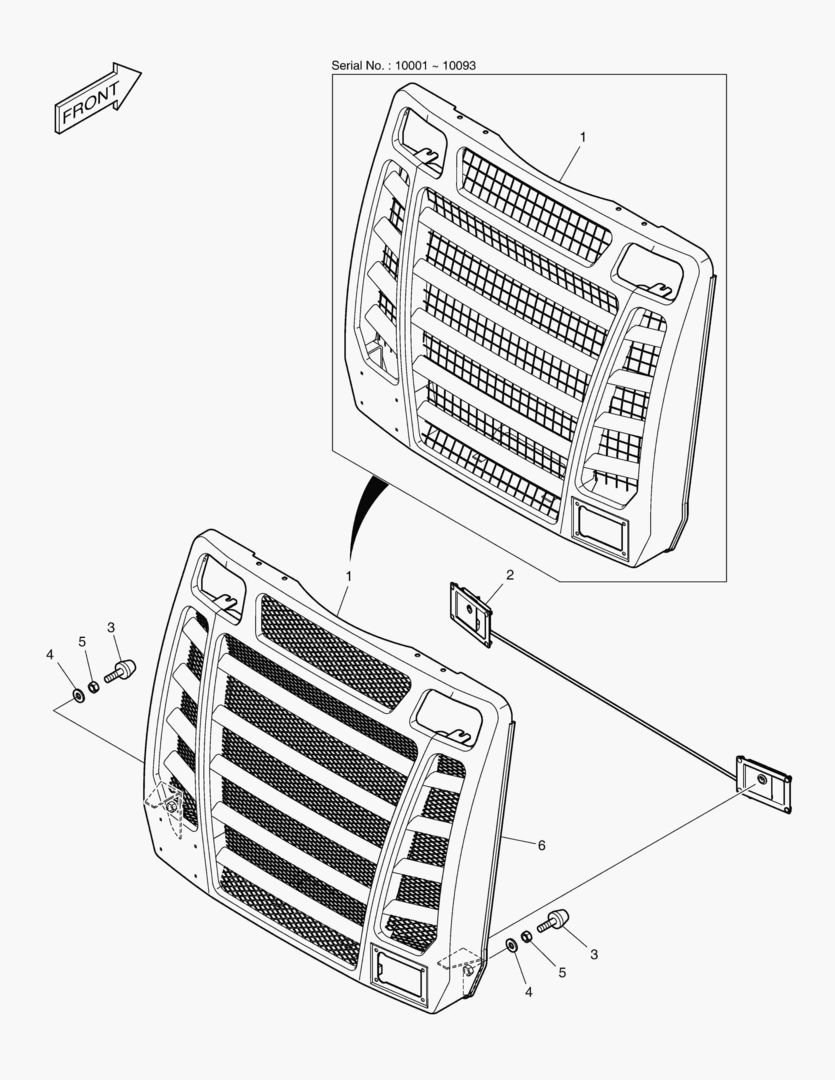 FRONT

Serial No. : 10001 ~ 10093

1

1

2

3

5

4

6

3

5

4