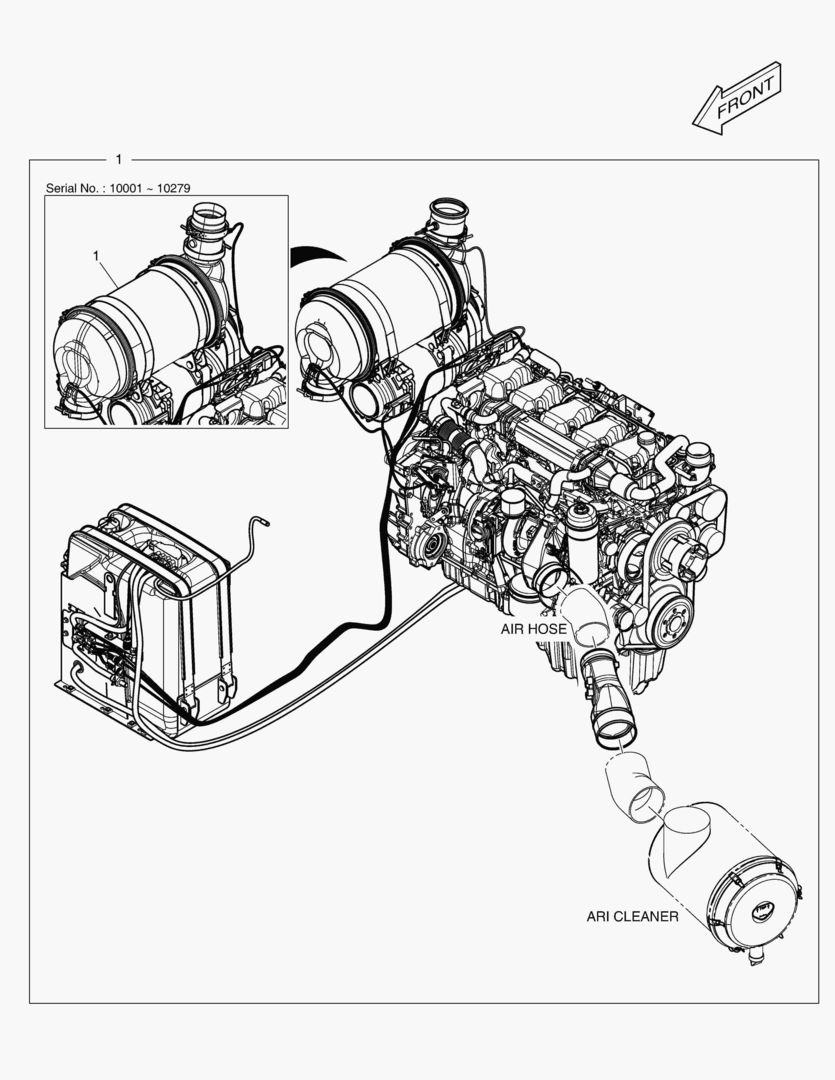 FRONT

1

Serial No. : 10001 ~ 10279

1

AIR HOSE

ARI CLEANER