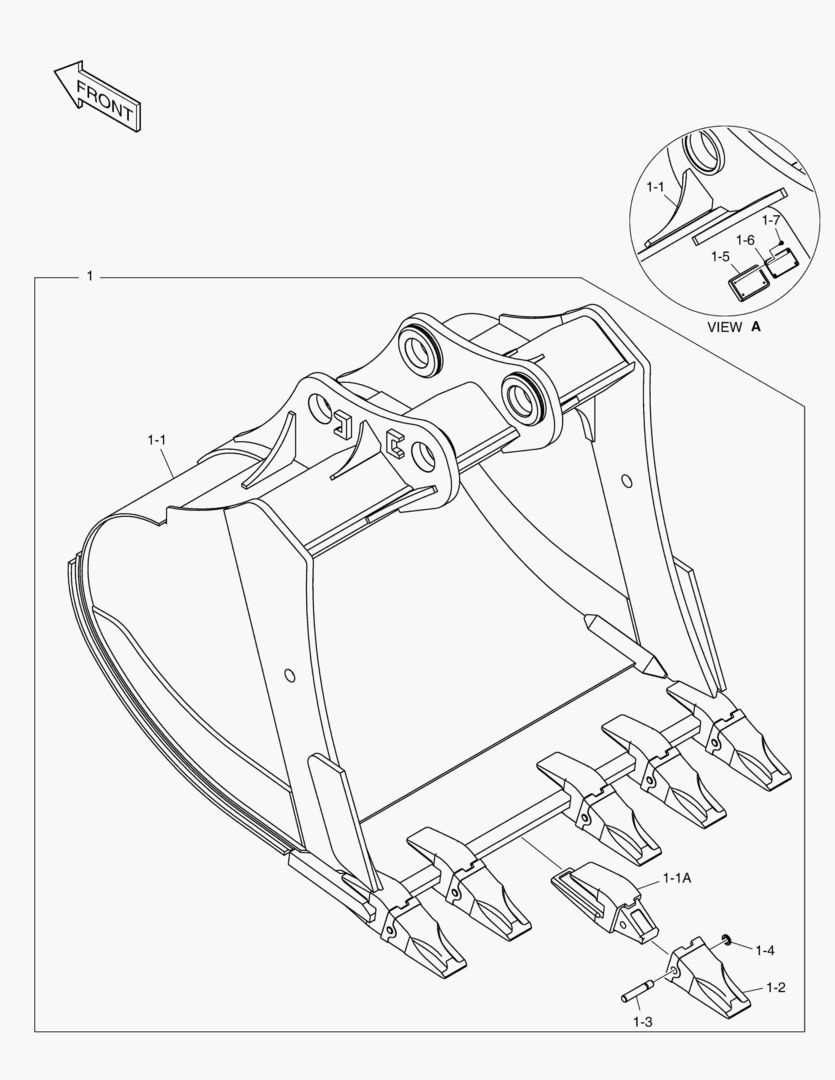 FRONT

1-1
1-7
1-6
1-5
VIEW A

1

1-1

1-1A
1-4
1-2
1-3