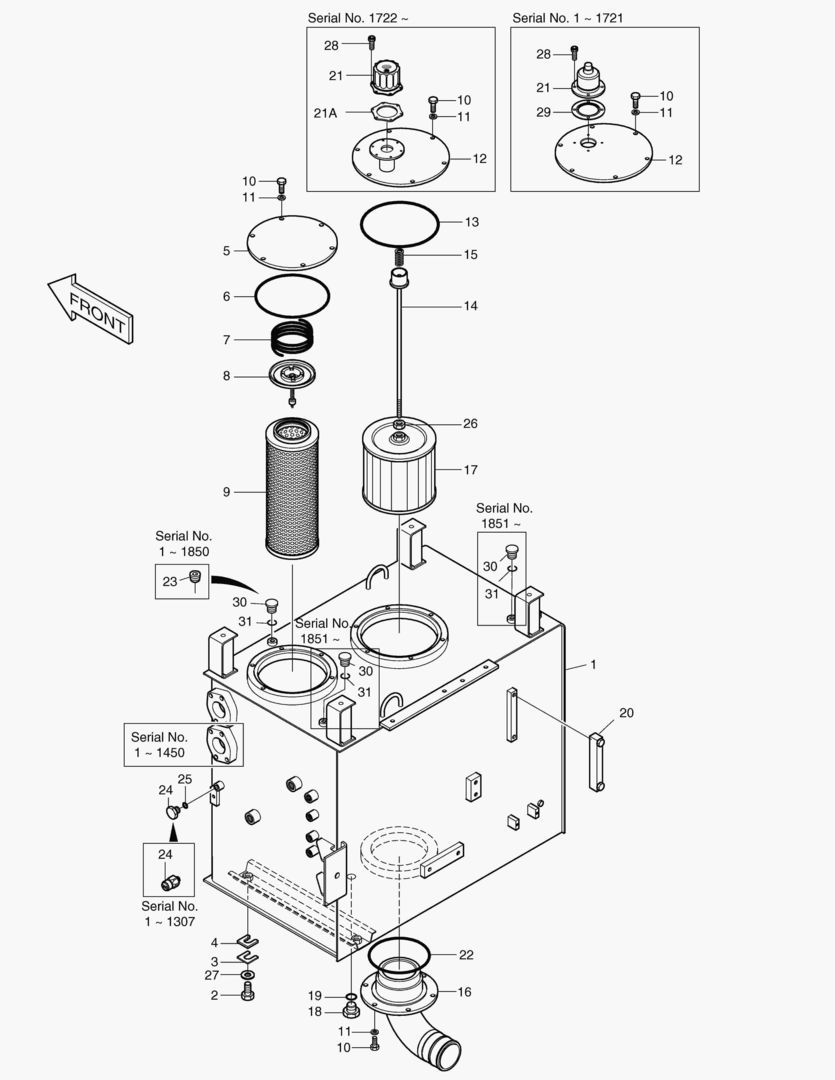 Serial No. 1722 ~

28
21
21A
10
11
12

Serial No. 1 ~ 1721

28
21
29
10
11
12

10
11
5
6
7
8
9

13
15
14
26
17

FRONT

Serial No.
1 ~ 1850
23

30
31

Serial No.
1851 ~
30
31

Serial No.
1851 ~
30
31

1
20

Serial No.
1 ~ 1450

25
24

24
Serial No.
1 ~ 1307

4
3
27
2

22
16
19
18
11
10