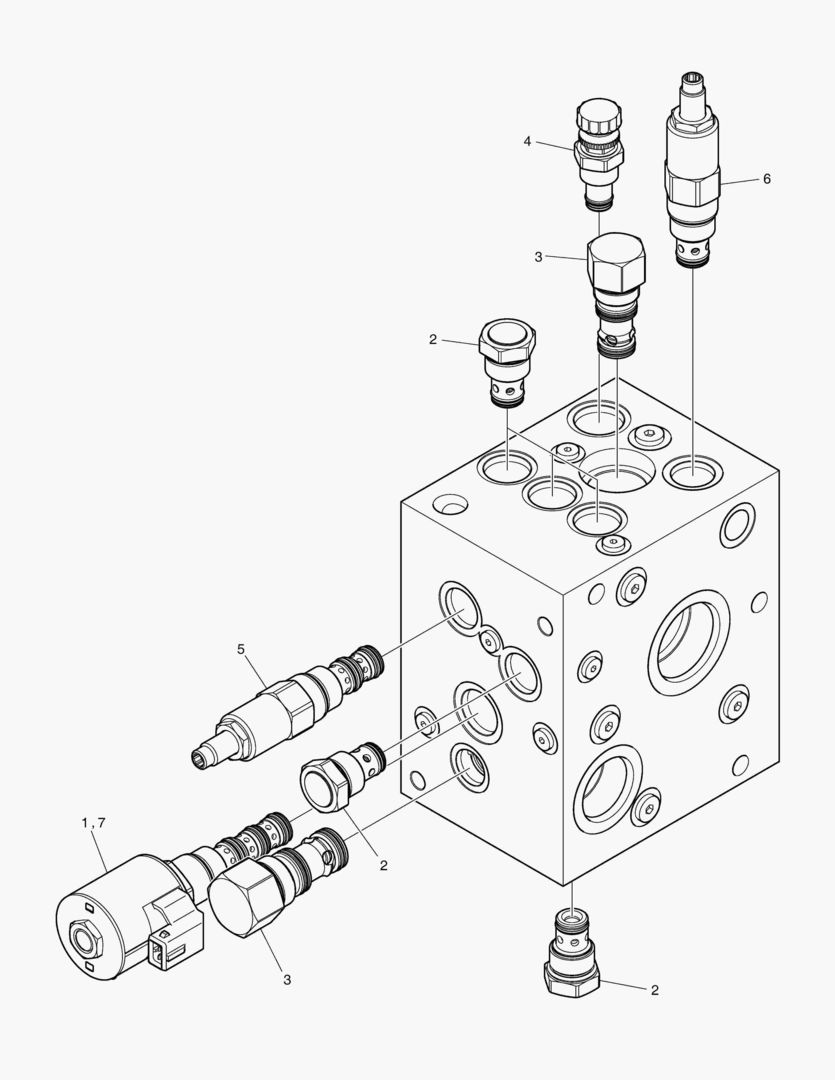 4
6
3
2
5
1 , 7
2
3
2