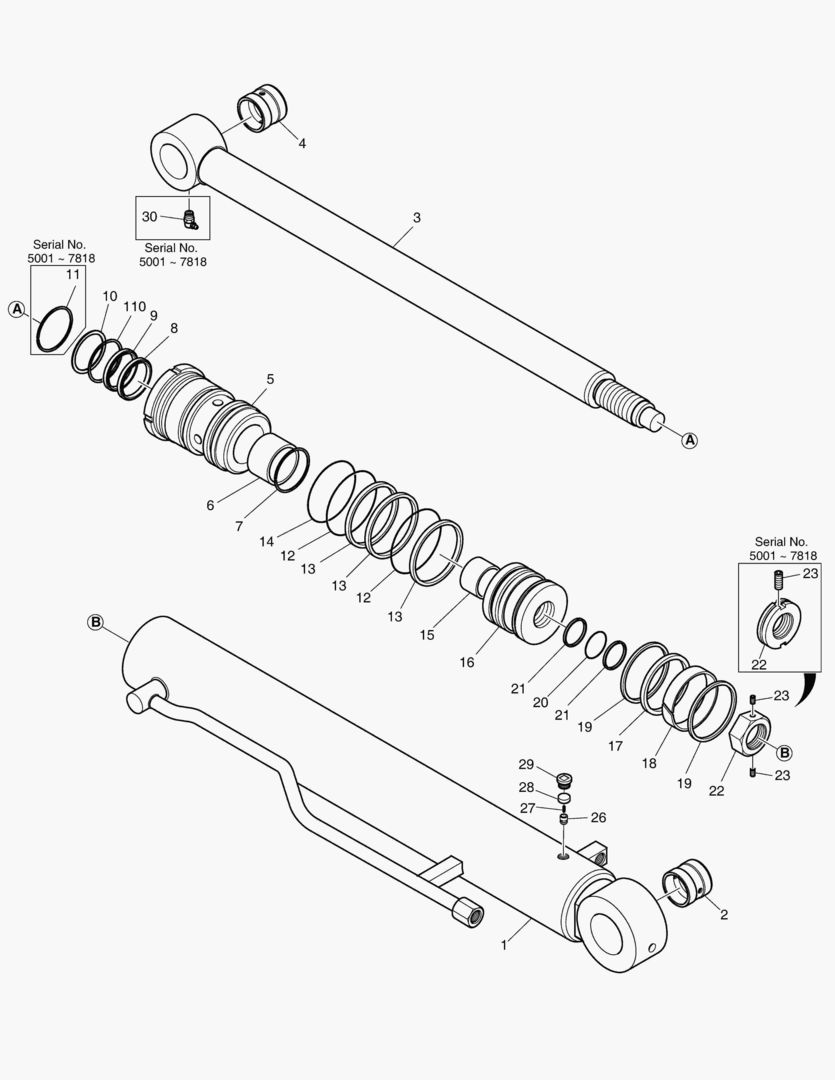 4

30

Serial No.
5001 ~ 7818

3

Serial No.
5001 ~ 7818

11

A

10

110

9

8

5

A

6

7

14

12

13

13

12

13

15

16

Serial No.
5001 ~ 7818

23

22

B

21

20

21

19

17

18

19

23

B

22

23

29

28

27

26

2

1