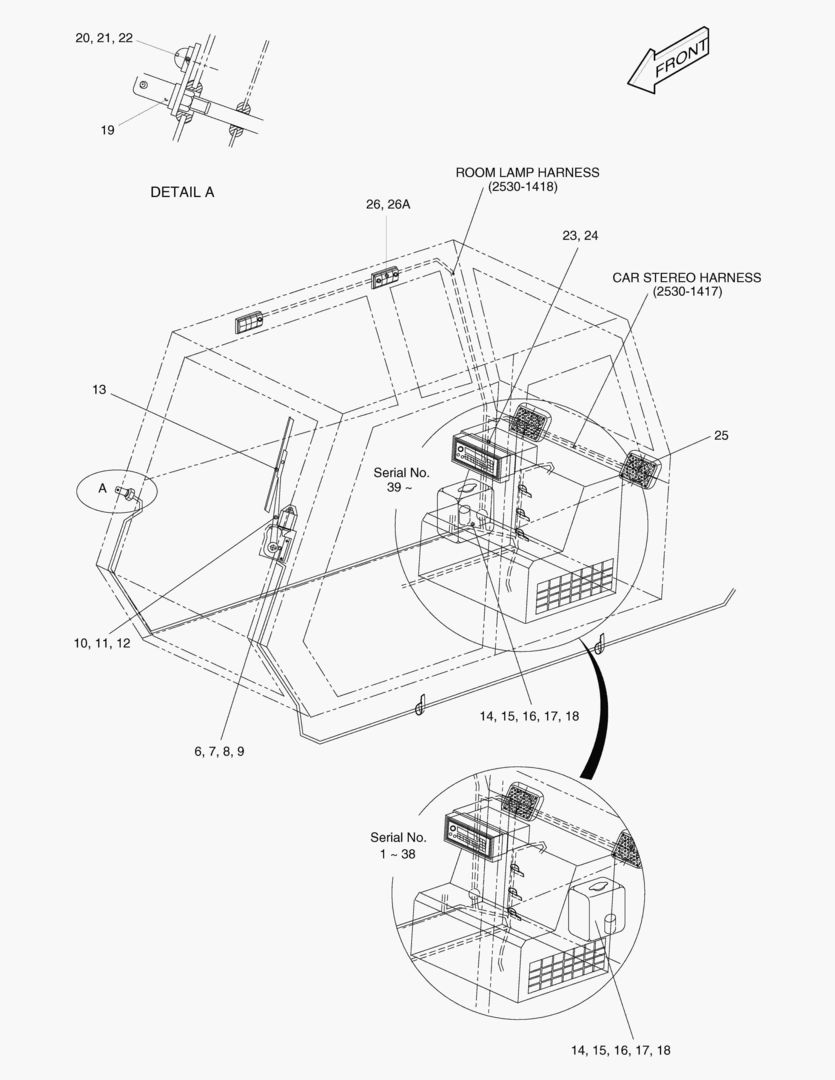 20, 21, 22

19

DETAIL A

FRONT

ROOM LAMP HARNESS
(2530-1418)

26, 26A

23, 24

CAR STEREO HARNESS
(2530-1417)

13

25

Serial No.
39 ~

A

10, 11, 12

14, 15, 16, 17, 18

6, 7, 8, 9

Serial No.
1 ~ 38

14, 15, 16, 17, 18