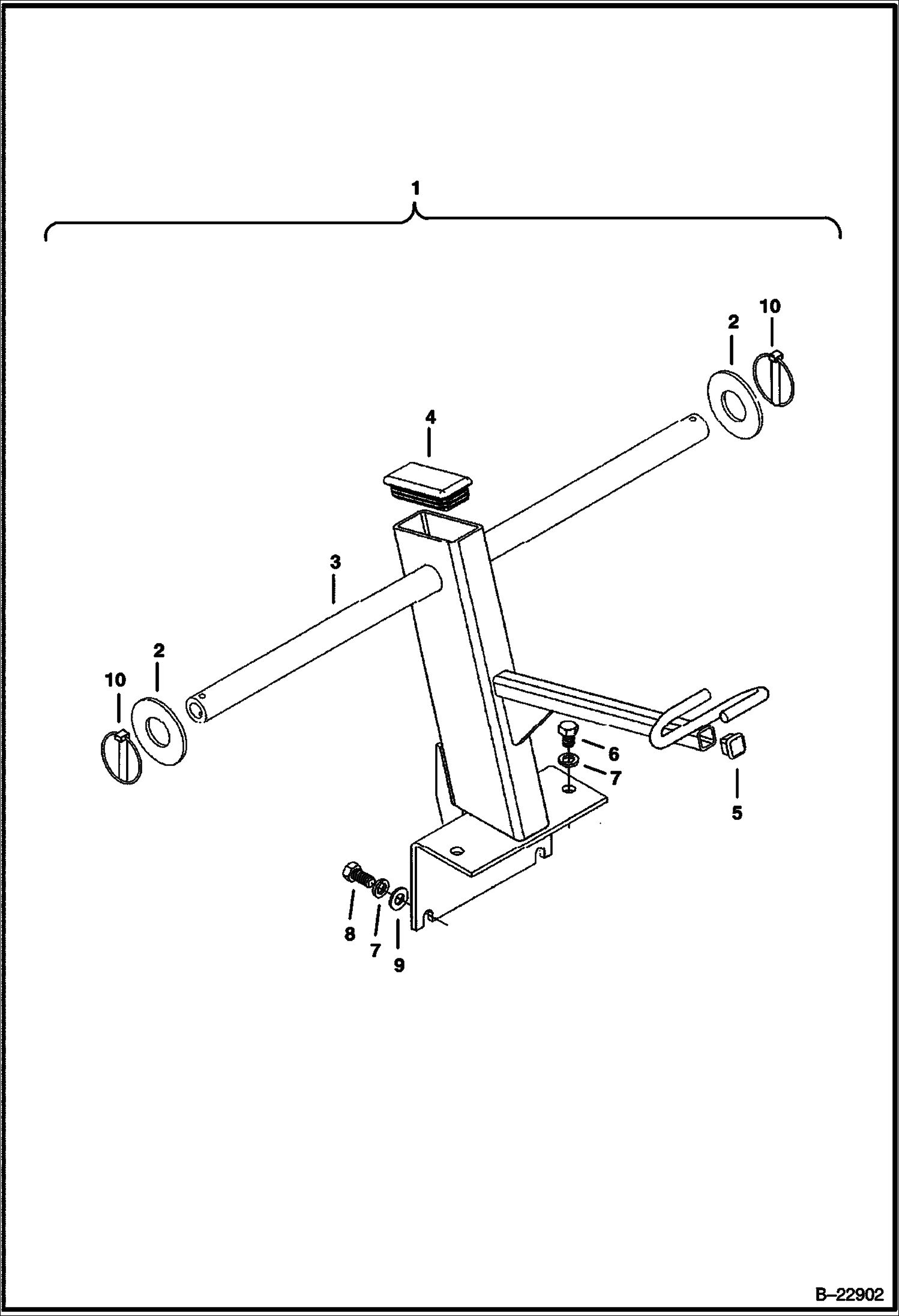 1

10
2

4

3

2
10

6
7

5

8
7
9

B–22902