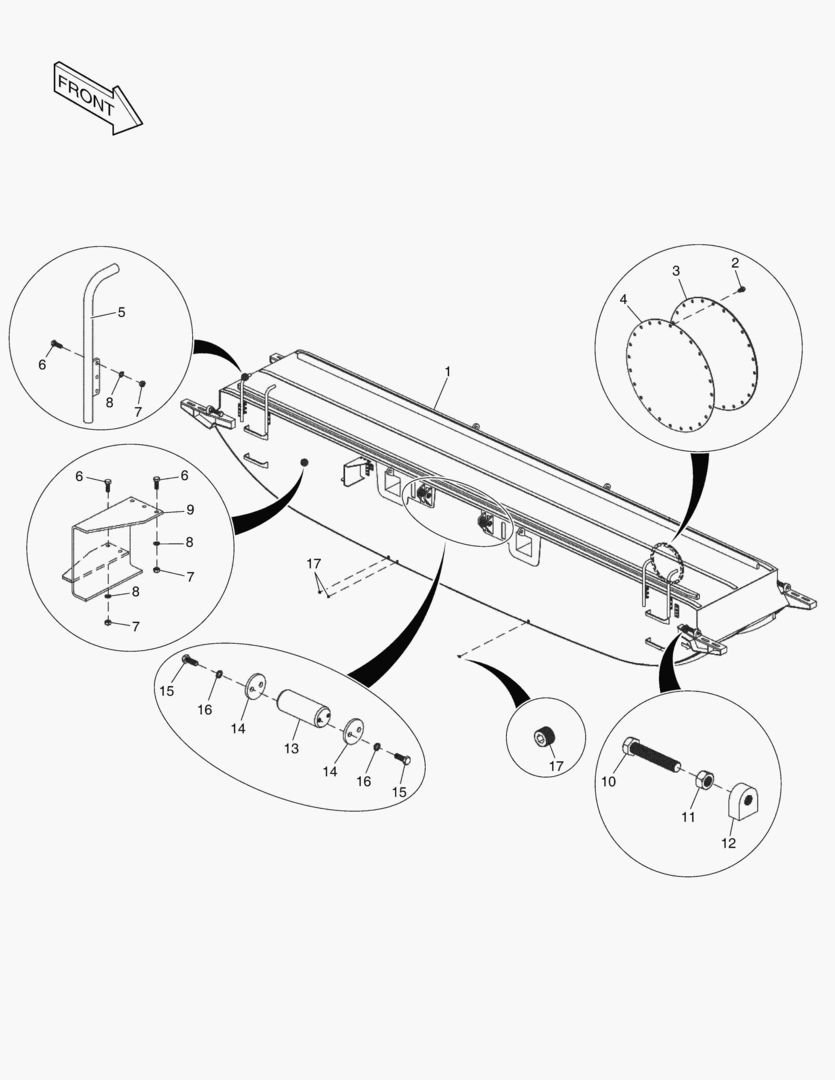 FRONT

5
6
8
7
1
3
2
4
6
6
9
8
7
8
7
17
15
16
14
13
14
16
15
17
10
11
12