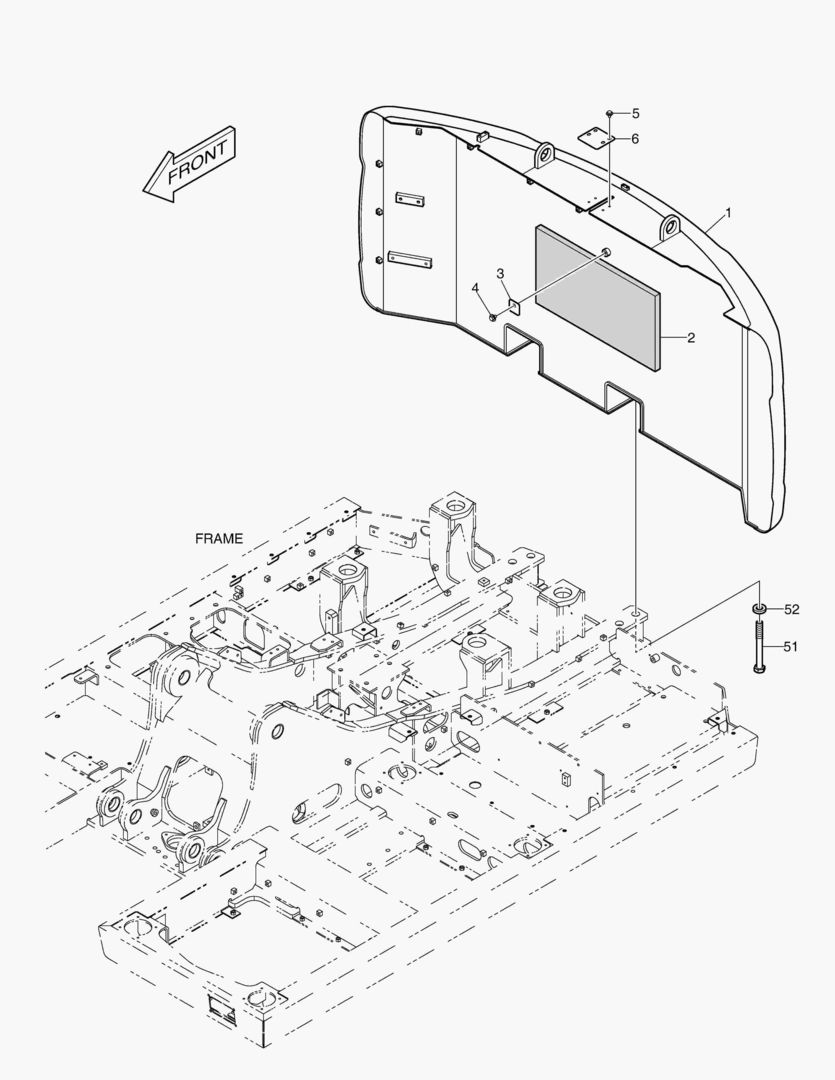 FRONT
5
6
1
3
4
2
FRAME
52
51