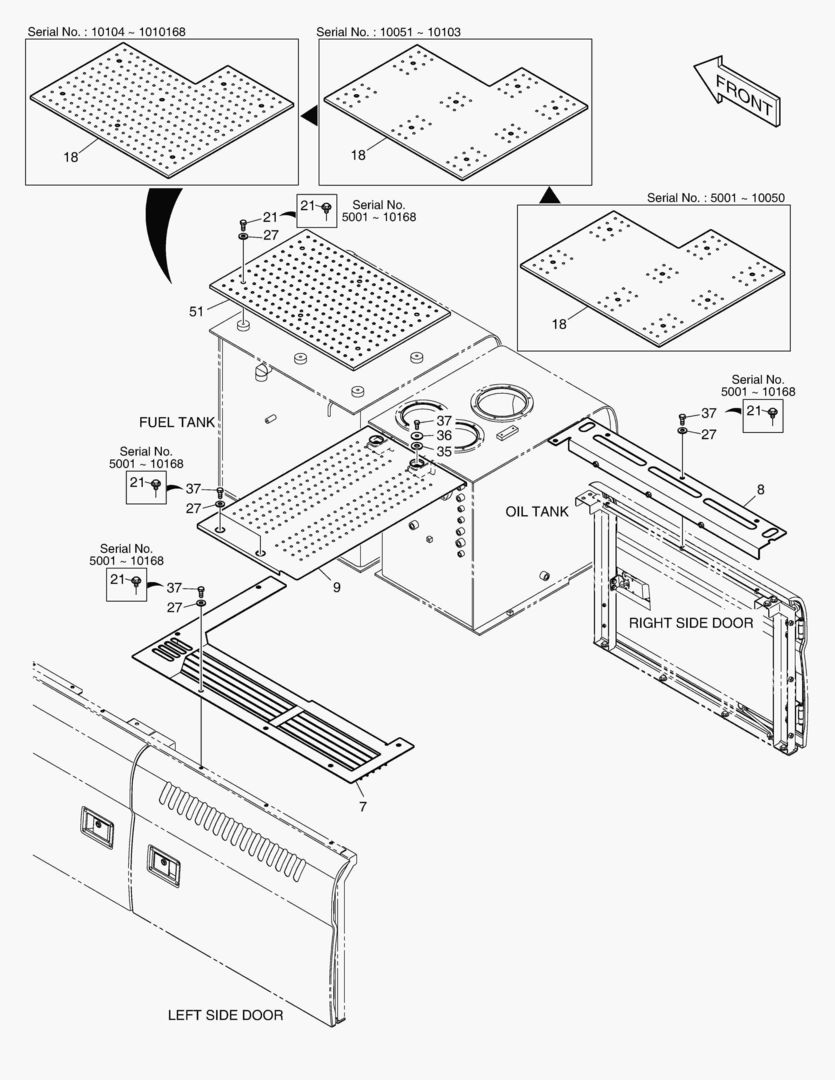 Serial No. : 10104 ~ 1010168

18

Serial No. : 10051 ~ 10103

18

FRONT

Serial No. : 5001 ~ 10050

18

21

27

21

Serial No.
5001 ~ 10168

51

FUEL TANK

37
36
35

Serial No.
5001 ~ 10168

37

27

21

8

Serial No.
5001 ~ 10168

21

37

27

OIL TANK

9

Serial No.
5001 ~ 10168

21

37

27

RIGHT SIDE DOOR

7

LEFT SIDE DOOR