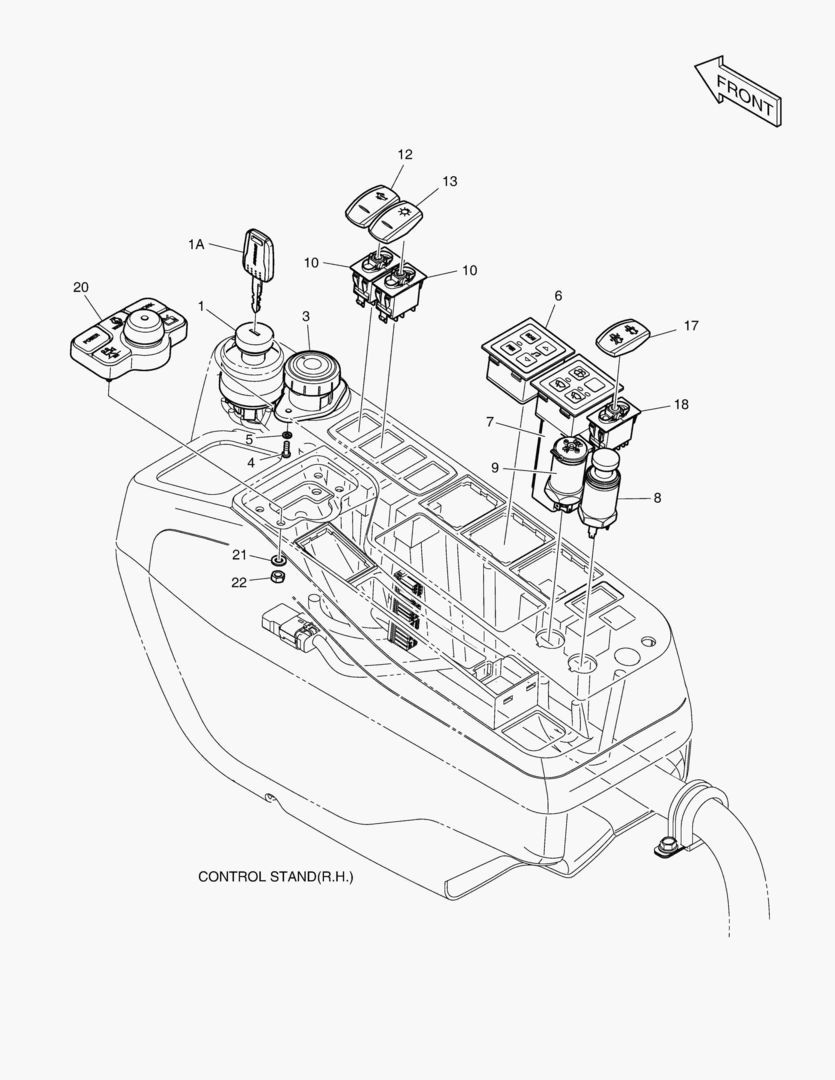 FRONT

12
13
1A
10
10
20
1
3
6
17
18
7
5
4
9
8
21
22

CONTROL STAND(R.H.)