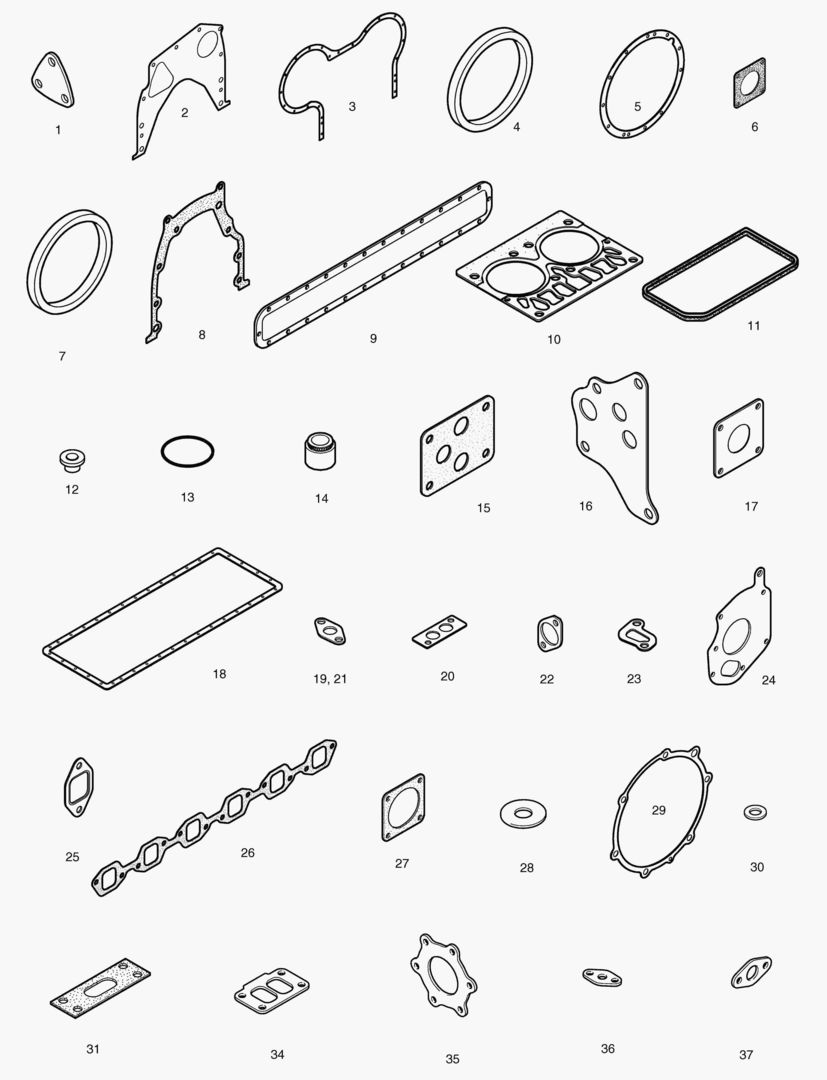 1
2
3
4
5
6
7
8
9
10
11
12
13
14
15
16
17
18
19, 21
20
22
23
24
25
26
27
28
29
30
31
34
35
36
37