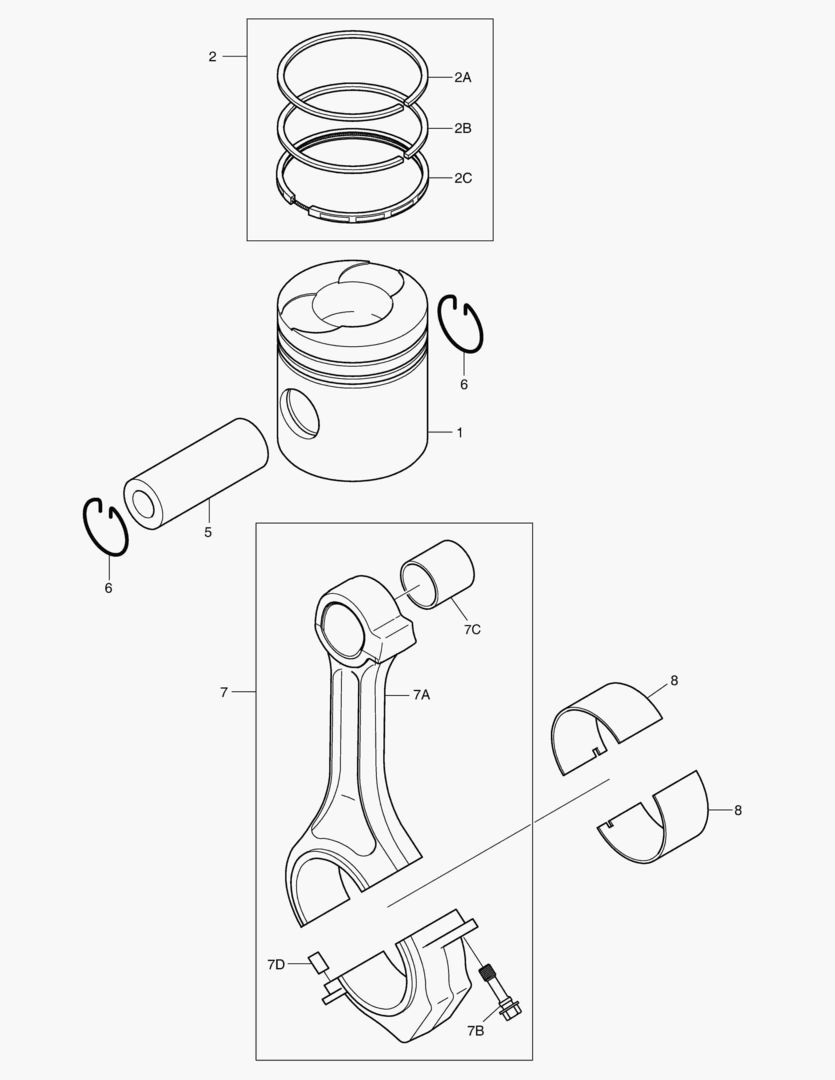 2
2A
2B
2C
6
1
5
6
7C
7
7A
8
8
7D
7B