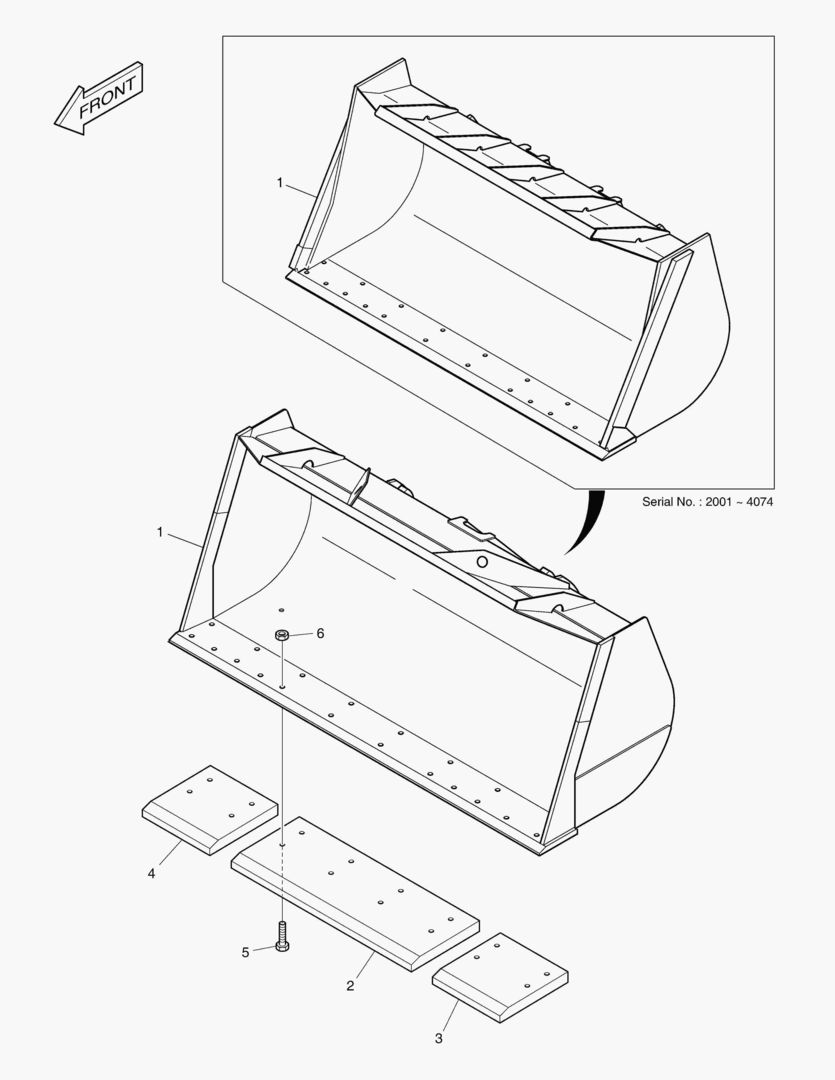 FRONT

1

Serial No. : 2001 ~ 4074

1

6

4

5

2

3