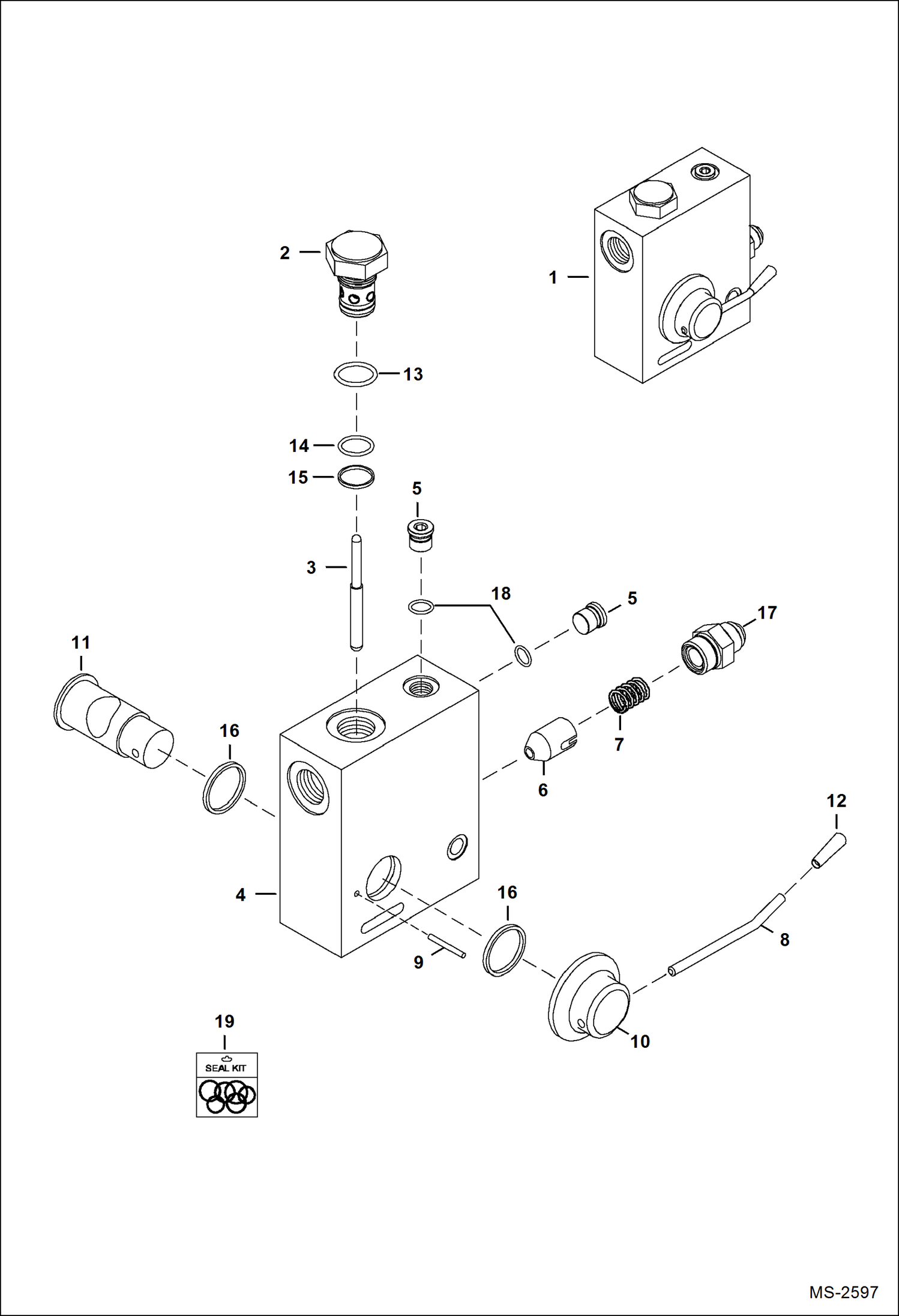 2
1
13
14
15
5
3
18
5
17
11
16
7
6
12
4
16
8
9
10
19
SEAL KIT
MS-2597