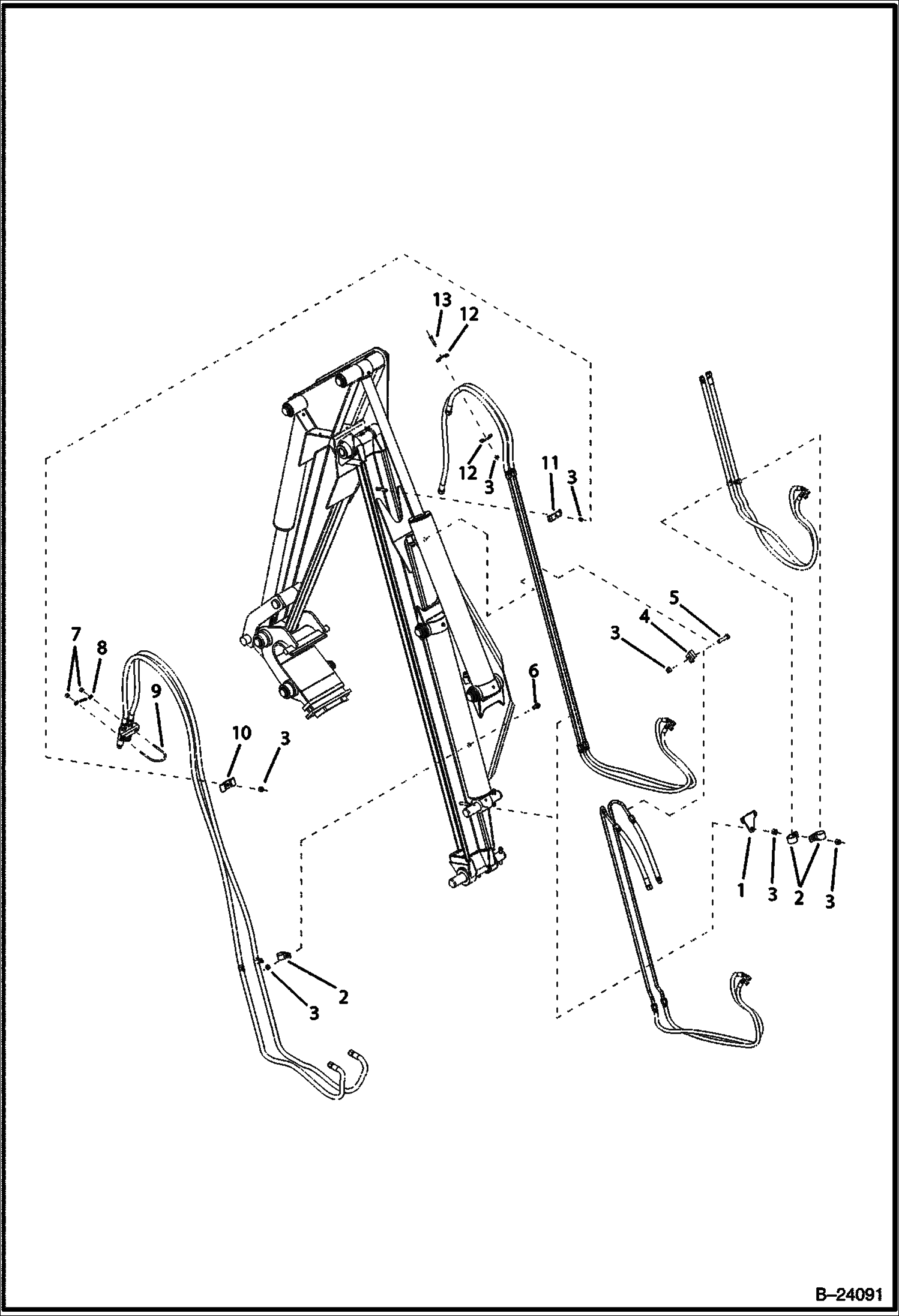 13
12
12
3
11
3
5
4
3
7
8
9
6
10
3
1
3
2
3
2
3
B–24091