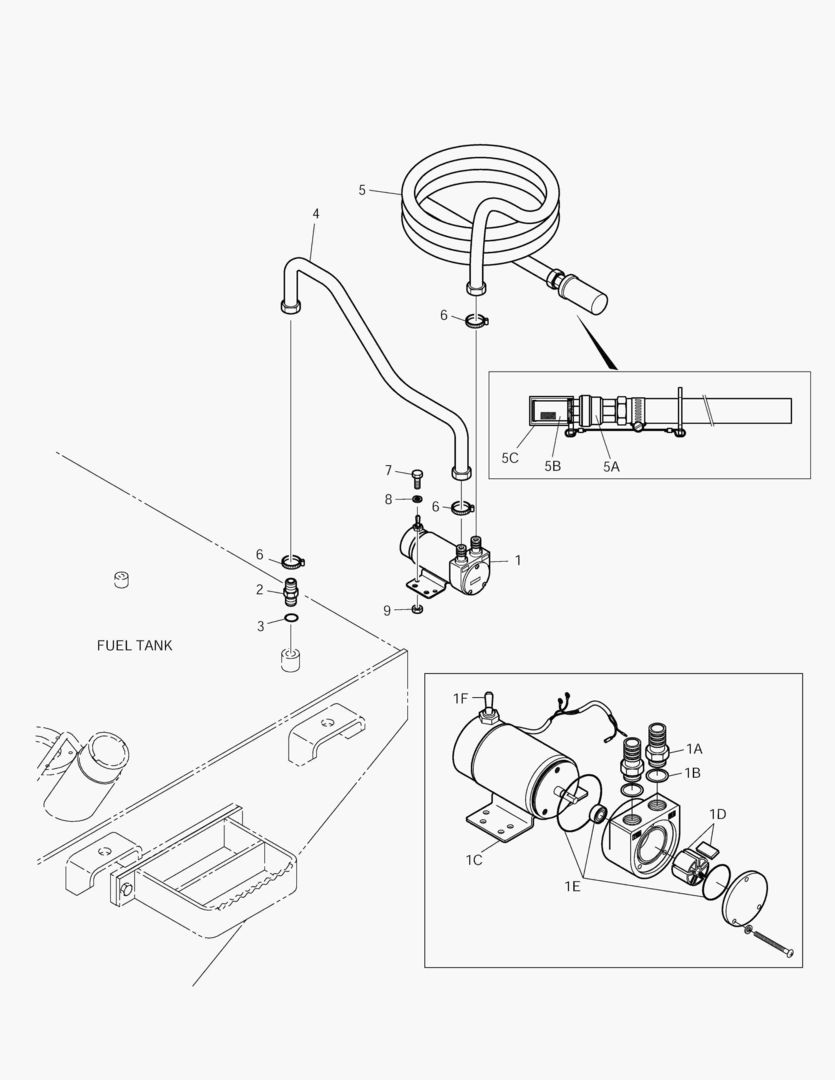 5
4
6
5C
5B
5A
7
8
6
1
6
2
3
9
FUEL TANK
1F
1A
1B
1D
1C
1E