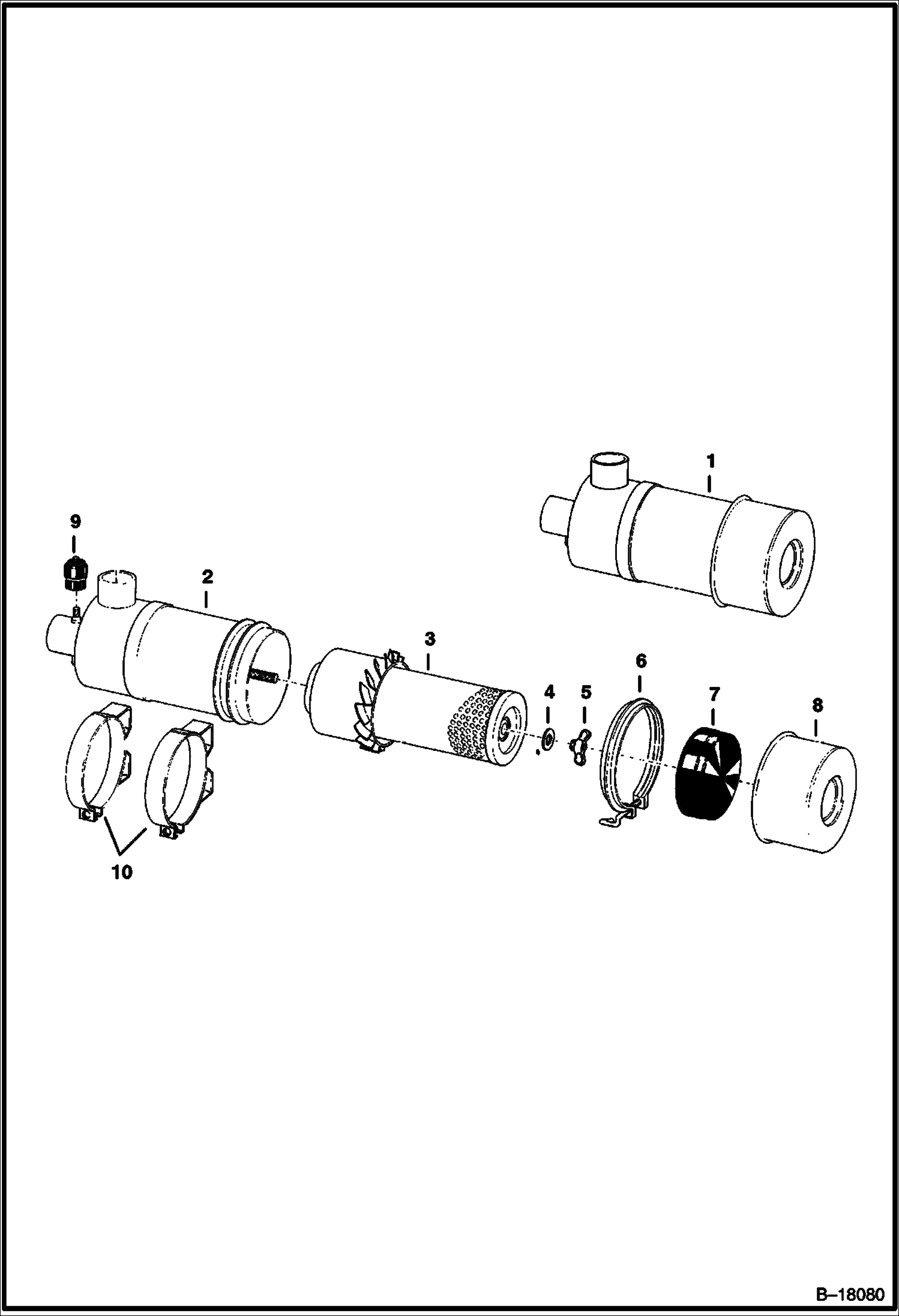 1

9

2

3

6

4

5

7

8

10

B–18080