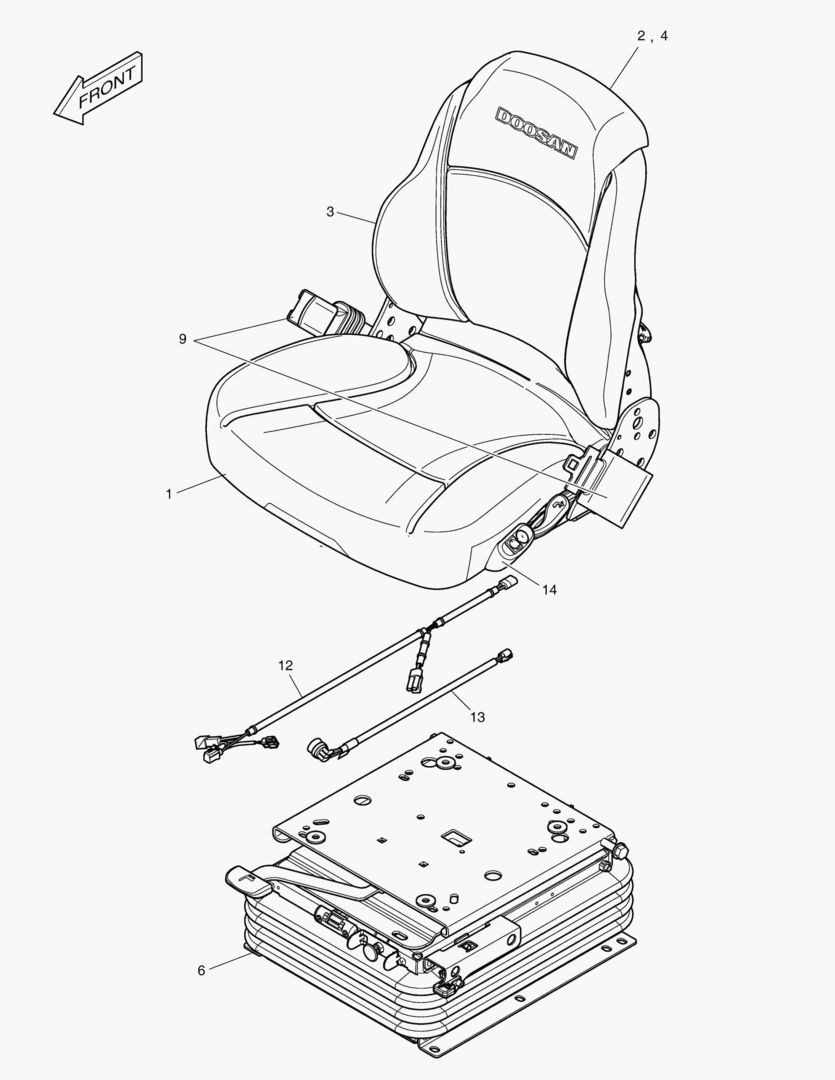 FRONT

2 , 4

DOOSAN

3

9

1

14

12

13

6