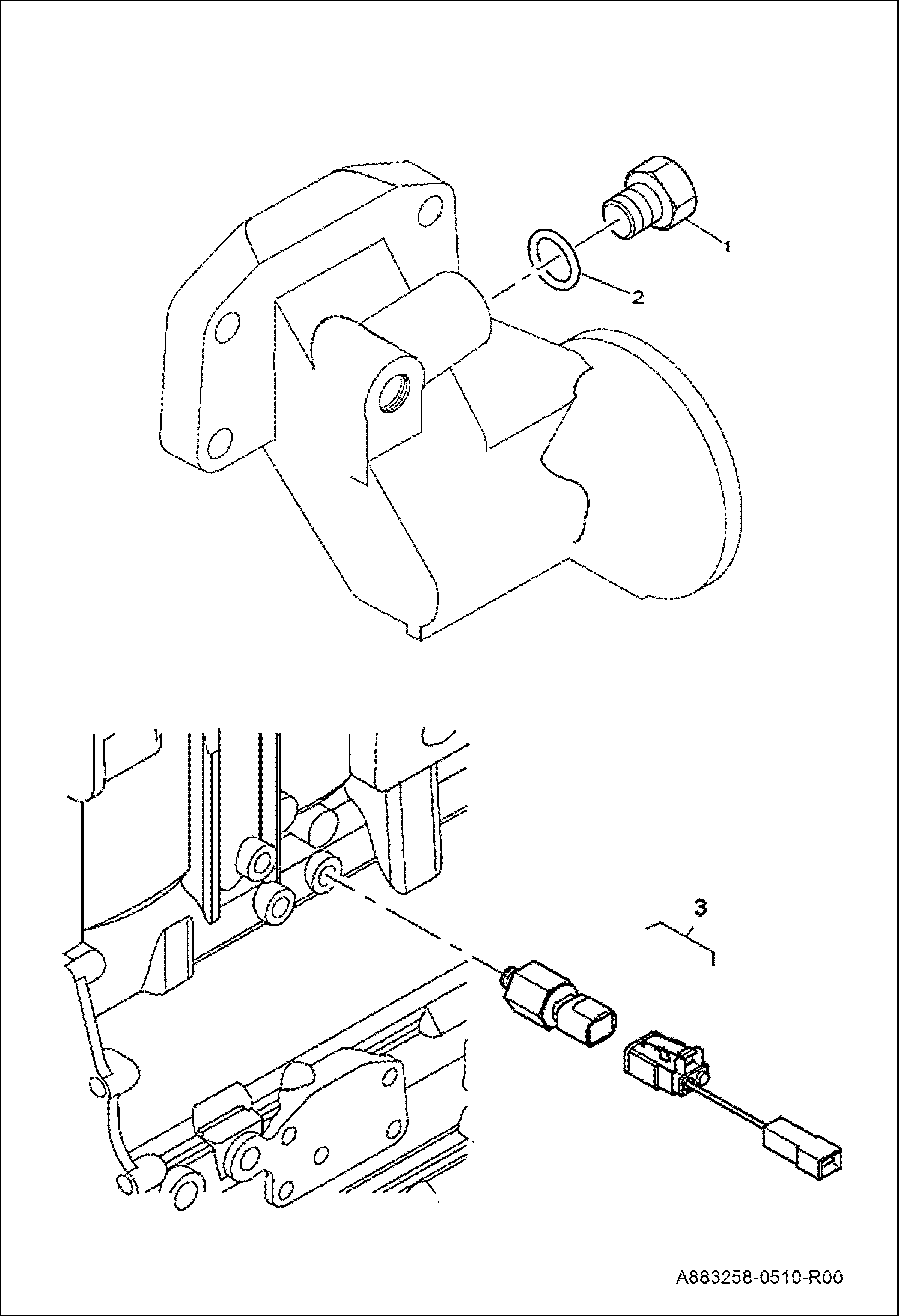 1
2
3
A883258-0510-R00