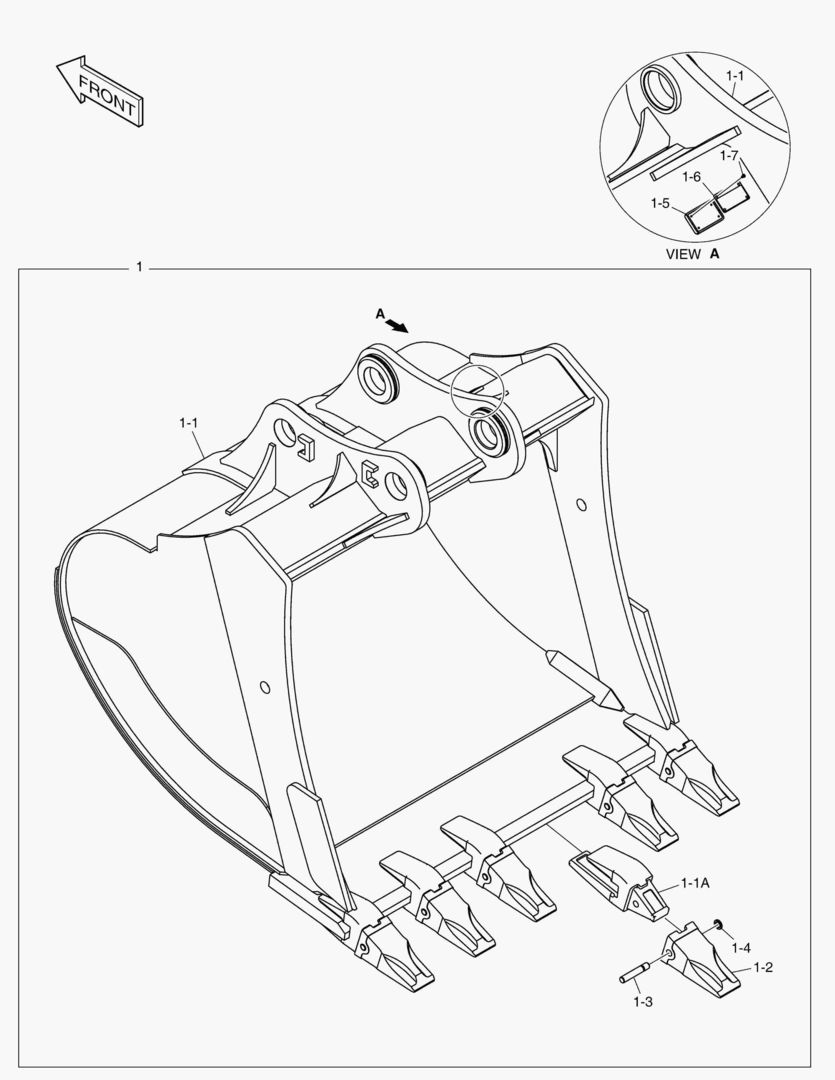 FRONT

1-1
1-7
1-6
1-5
VIEW A

1

A

1-1

1-1A
1-4
1-2
1-3