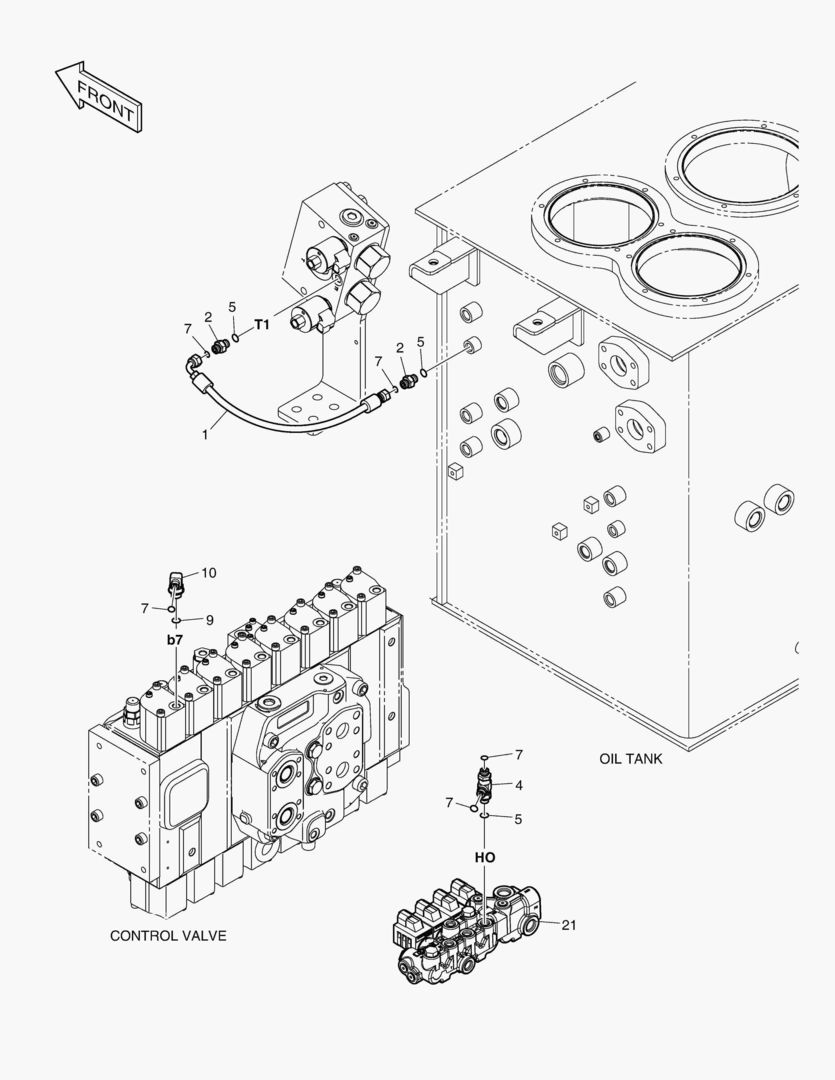 FRONT

7
2
5
T1
7
2
5
1

10
7
9
b7

OIL TANK

7
4
7
5
HO

21

CONTROL VALVE