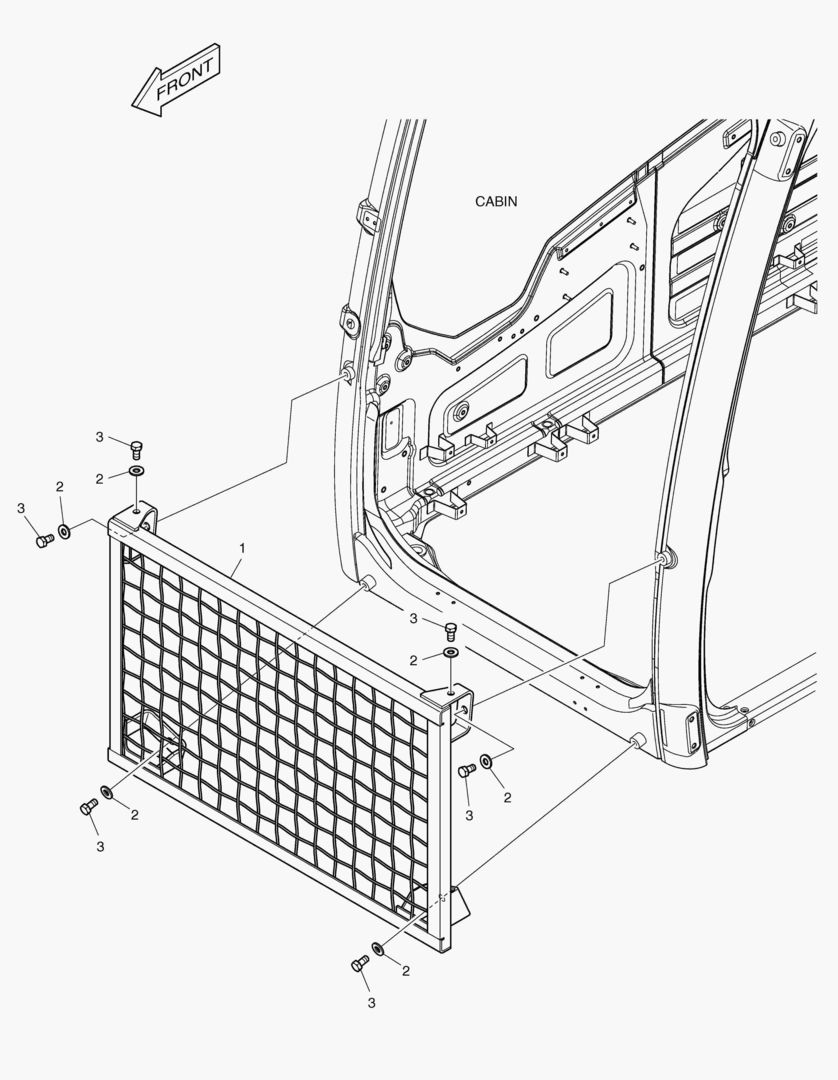 FRONT

CABIN

3
2
2
3
1
3
2
2
3
2
3
2
3