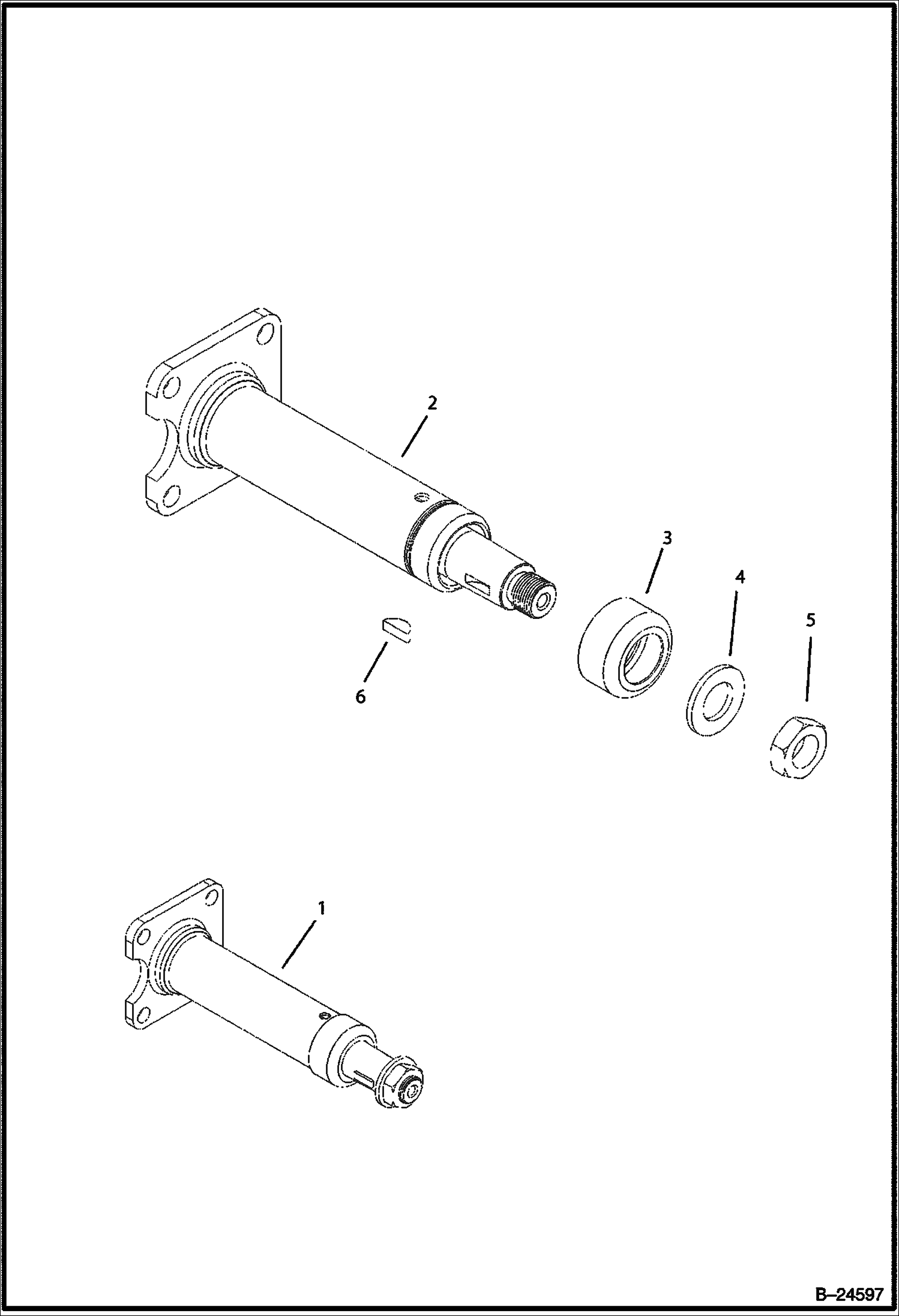 2

3

4

5

6

1

B–24597