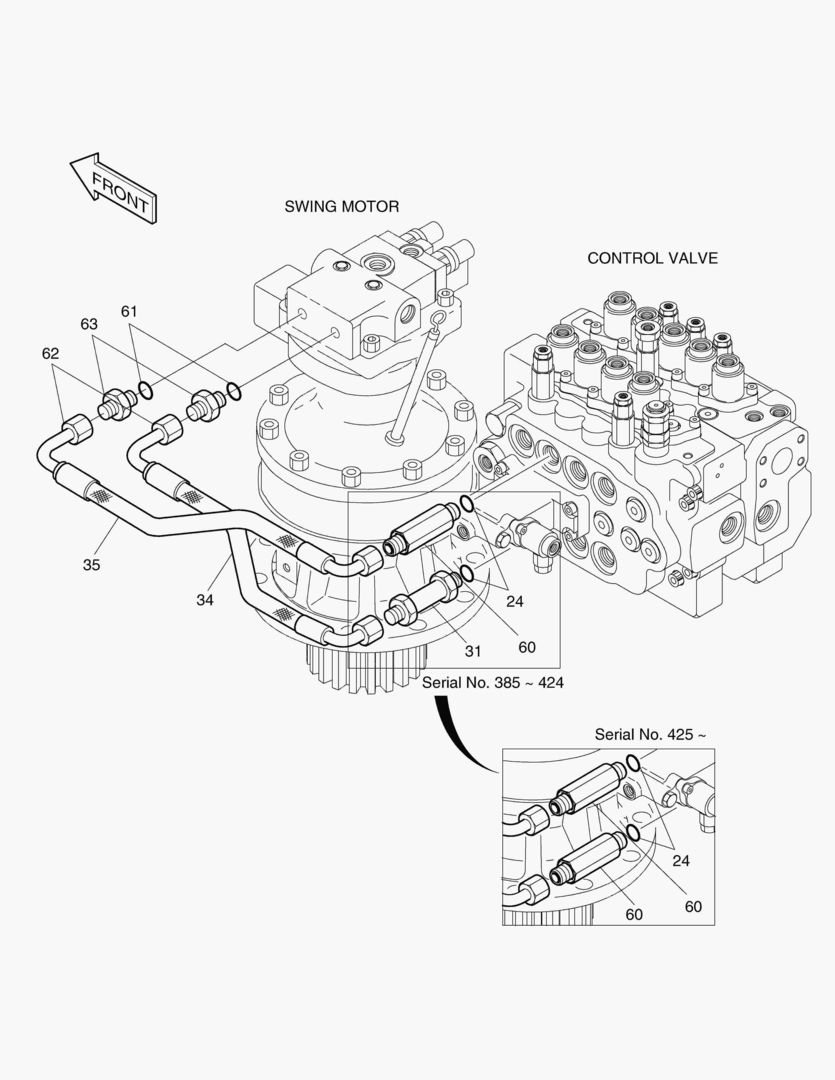 FRONT

SWING MOTOR

CONTROL VALVE

61
63
62

35
34
24
31
60

Serial No. 385 ~ 424

Serial No. 425 ~

24
60
60