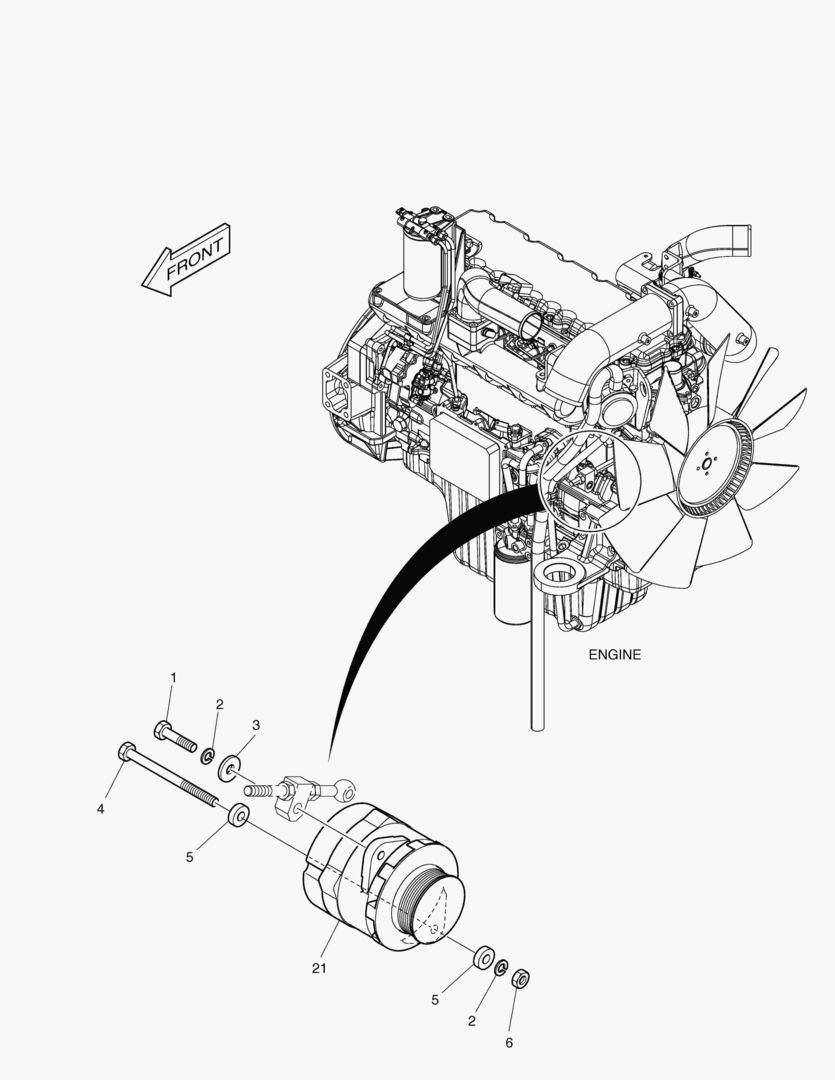 FRONT

ENGINE

1

2

3

4

5

21

5

2

6