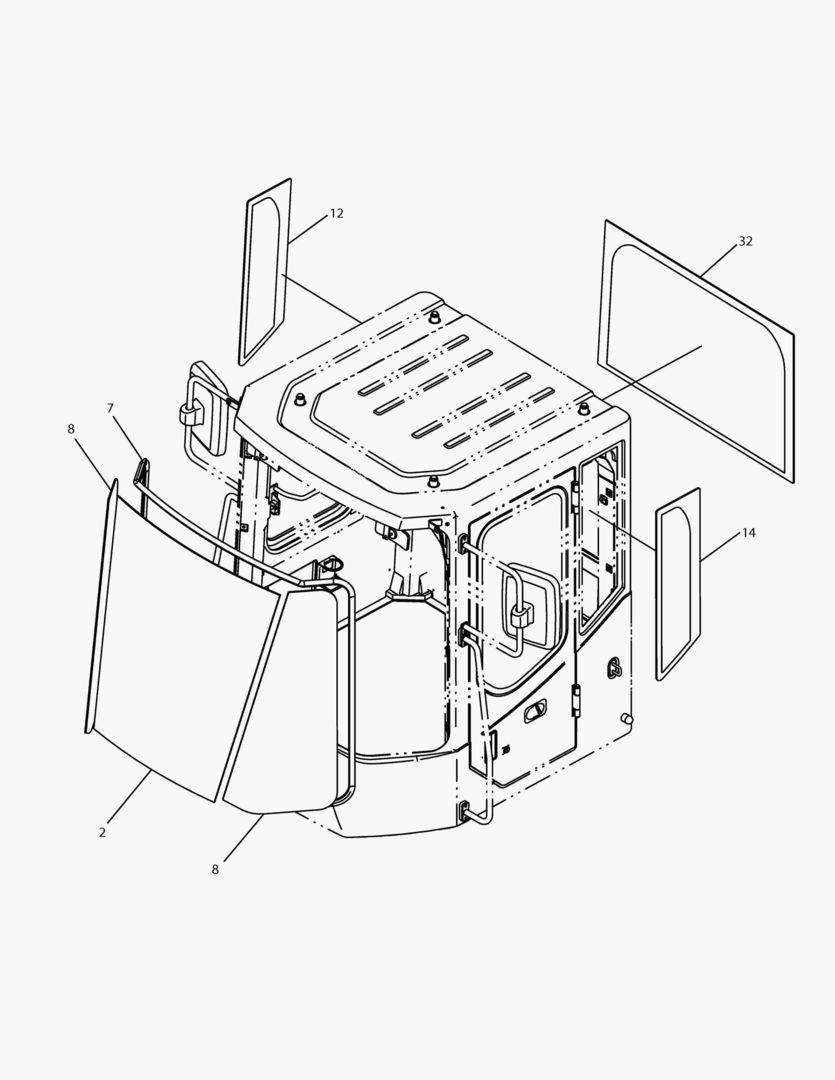 12
32
7
8
14
2
8