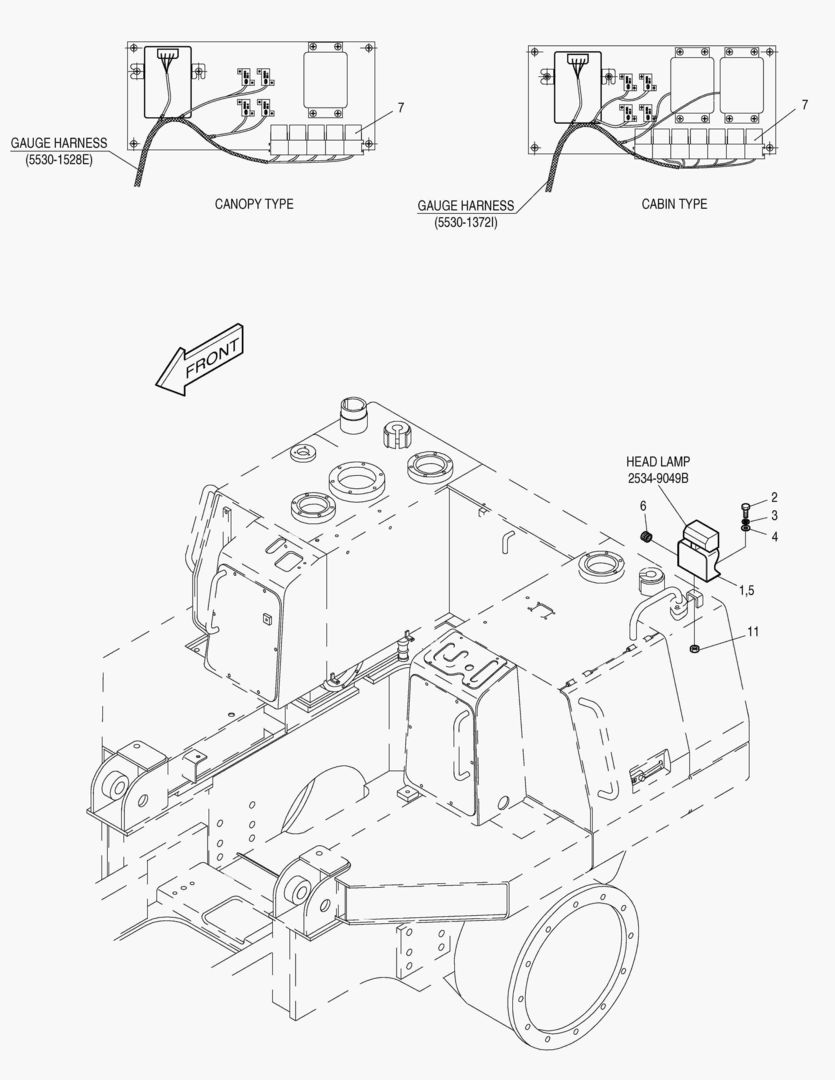 GAUGE HARNESS
(5530-1528E)

7

CANOPY TYPE

GAUGE HARNESS
(5530-1372I)

7

CABIN TYPE

FRONT

HEAD LAMP
2534-9049B

6

2

3

4

1,5

11