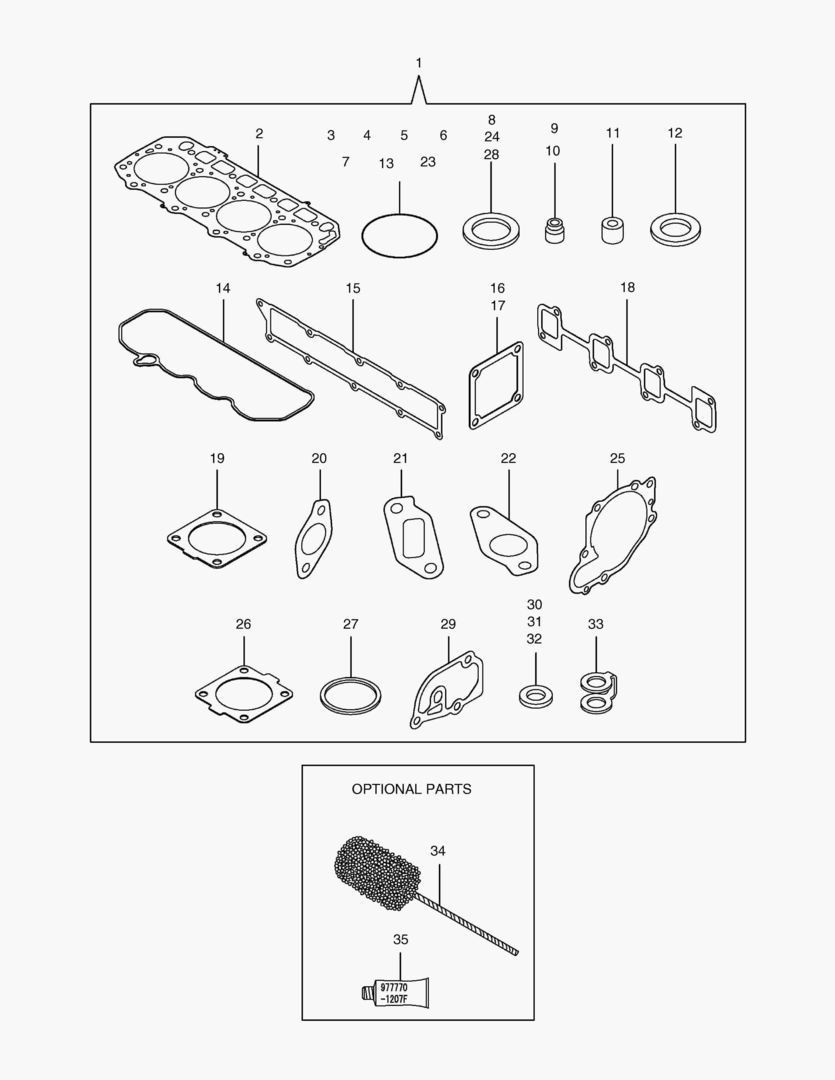 1

2

3 4 5 6

7 13 23

8
24
28

9
10

11

12

14

15

16
17

18

19

20

21

22

25

26

27

29

30
31
32

33

OPTIONAL PARTS

34

35

977770
-1207F