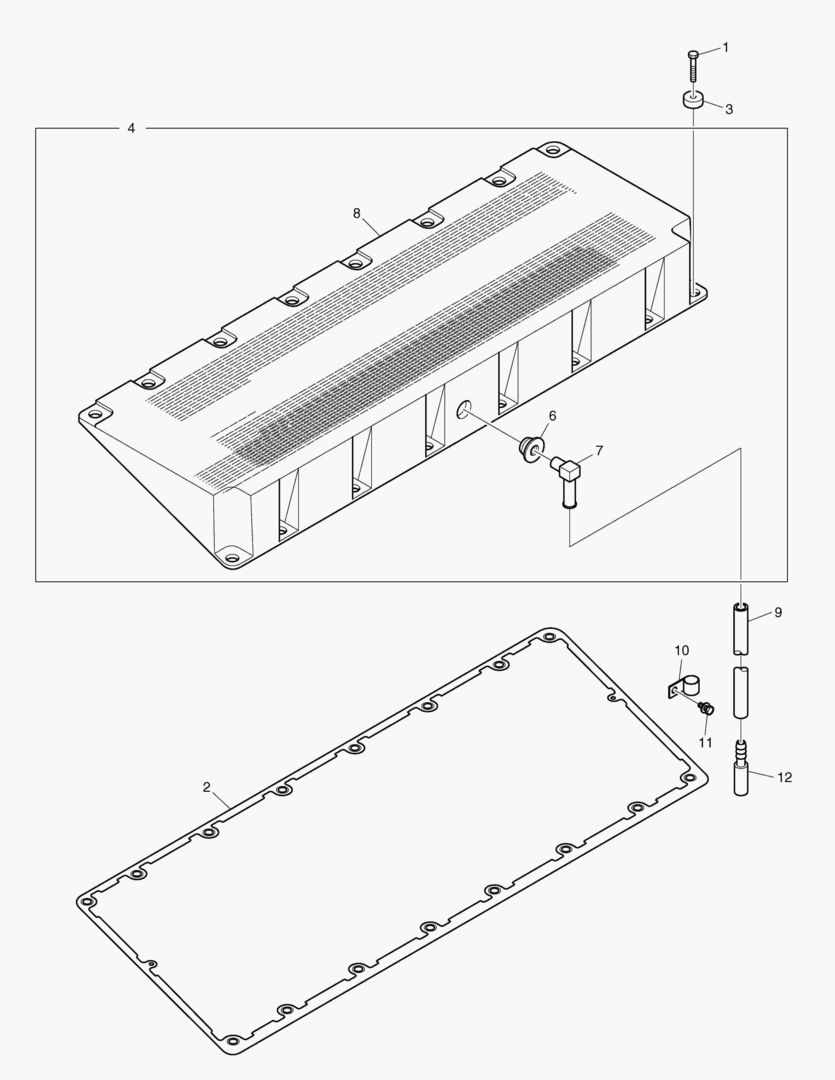 1
3
4
8
6
7
9
10
11
12
2