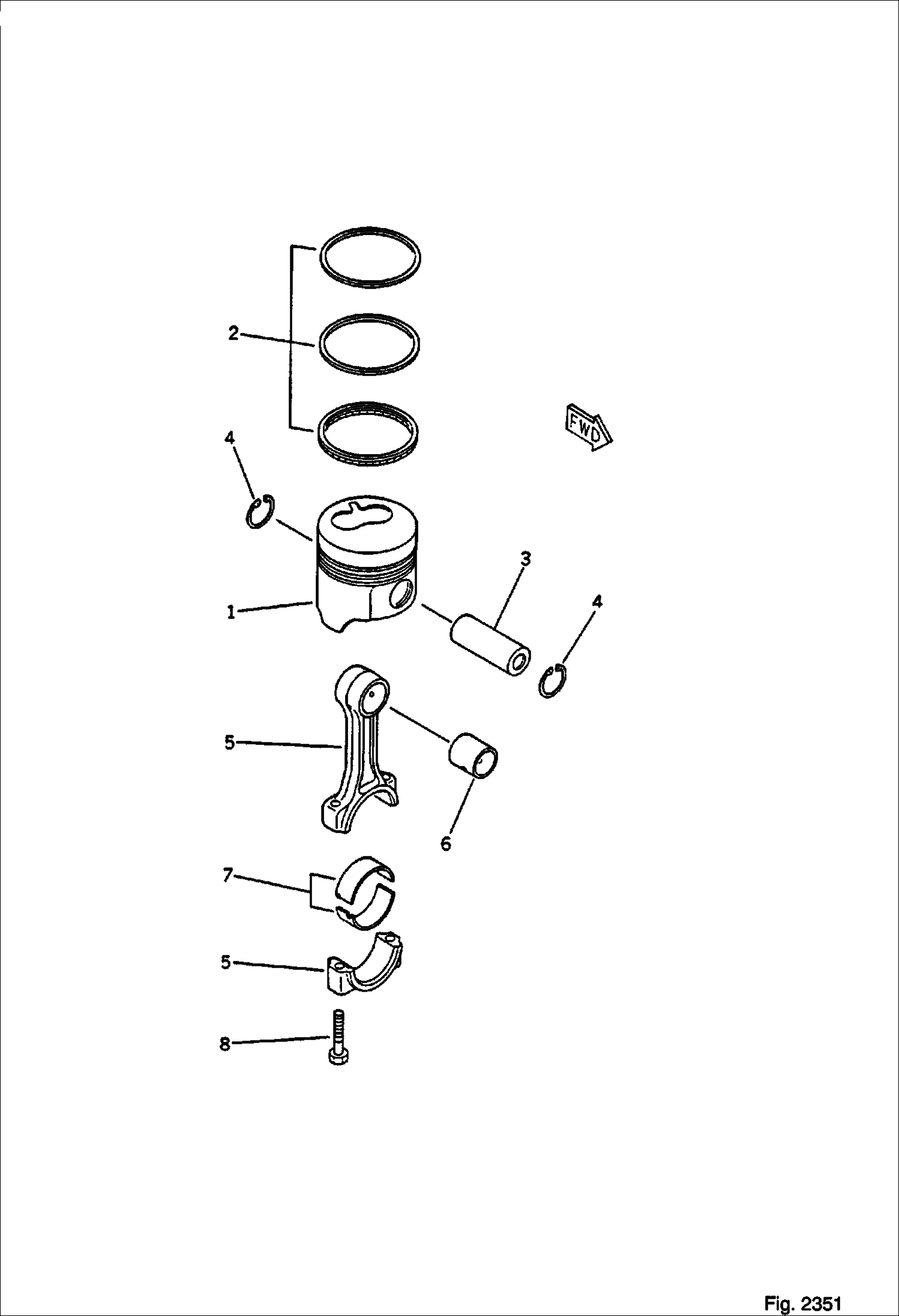 2

FWD

4

3

1

4

5

6

7

5

8

Fig. 2351