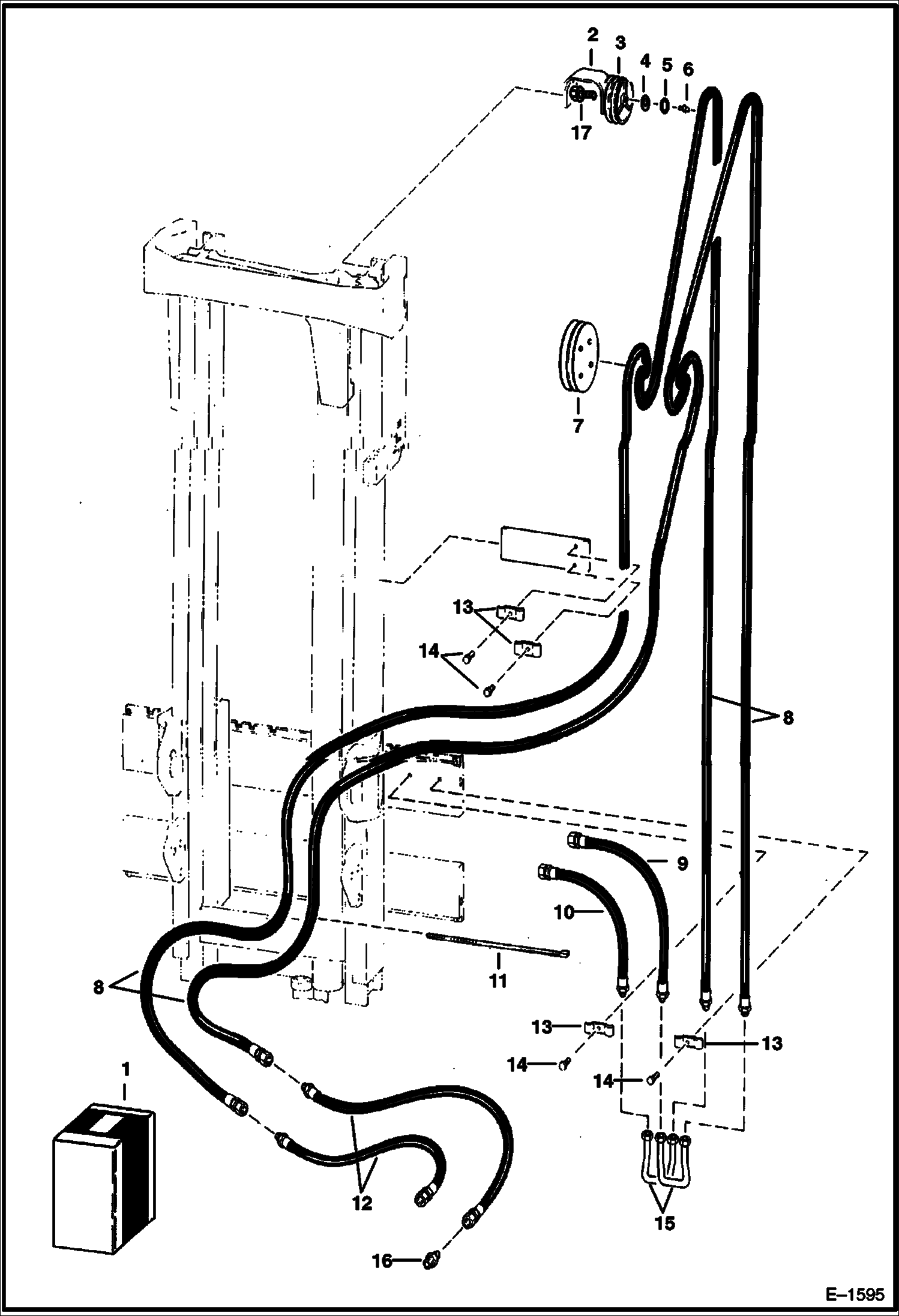 2
3
4
5
6
17
7
13
14
8
9
10
11
8
13
13
14
14
1
12
15
16
E–1595