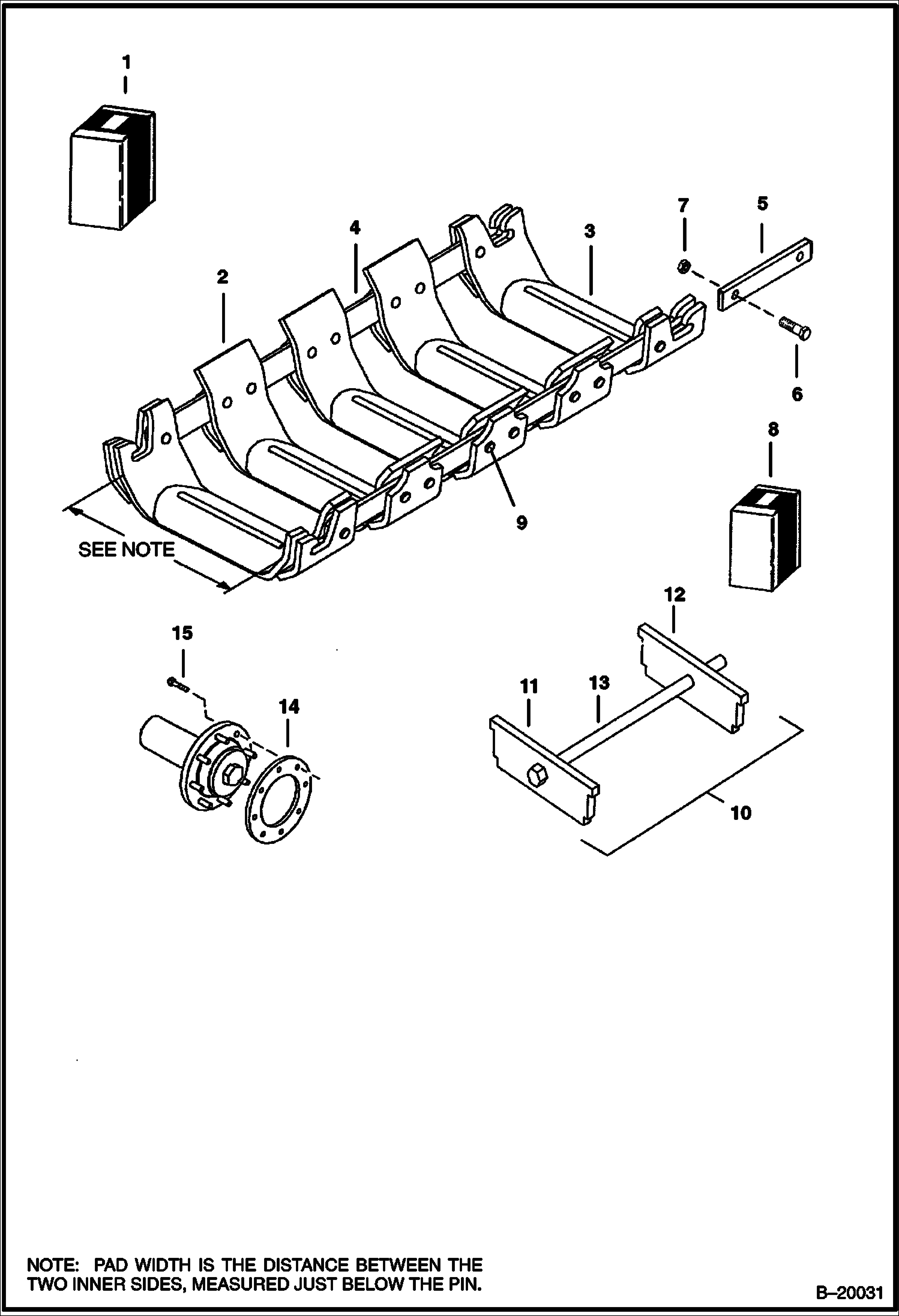 1

7

5

4

3

2

6

8

9

SEE NOTE

12

15

11

13

14

10

NOTE: PAD WIDTH IS THE DISTANCE BETWEEN THE TWO INNER SIDES, MEASURED JUST BELOW THE PIN.

B–20031