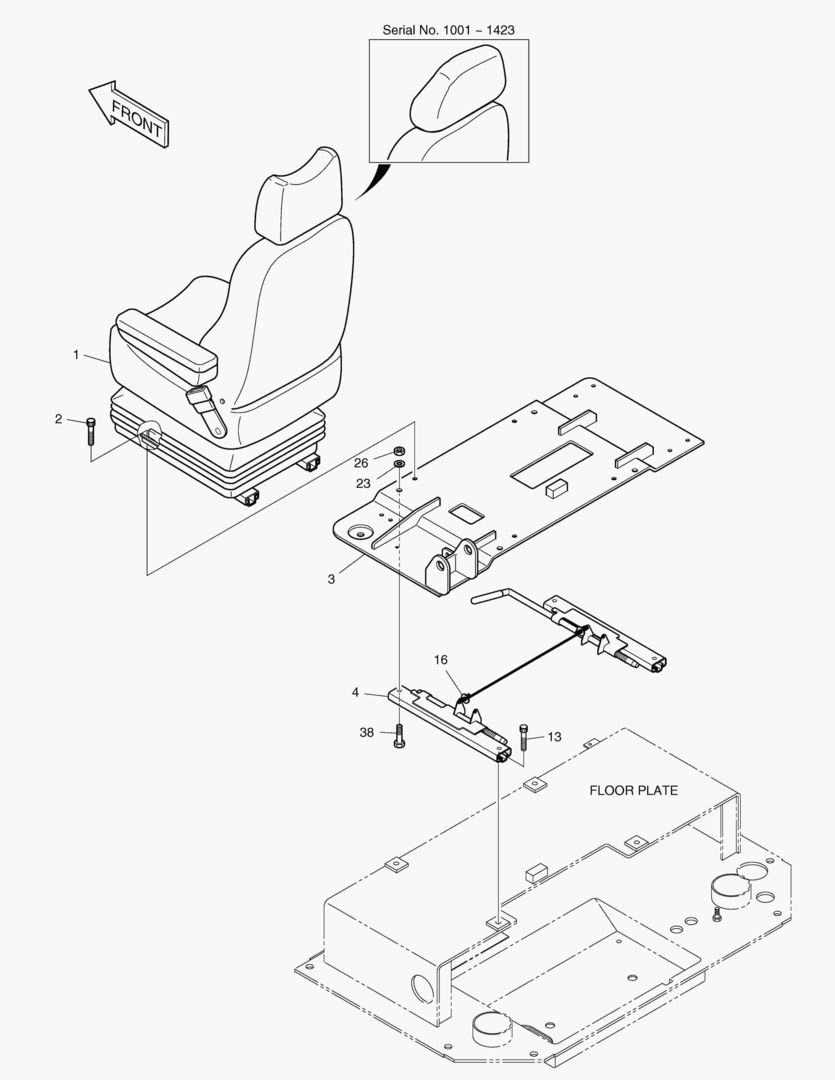 Serial No. 1001 ~ 1423

FRONT

1

2

26

23

3

16

4

38

13

FLOOR PLATE