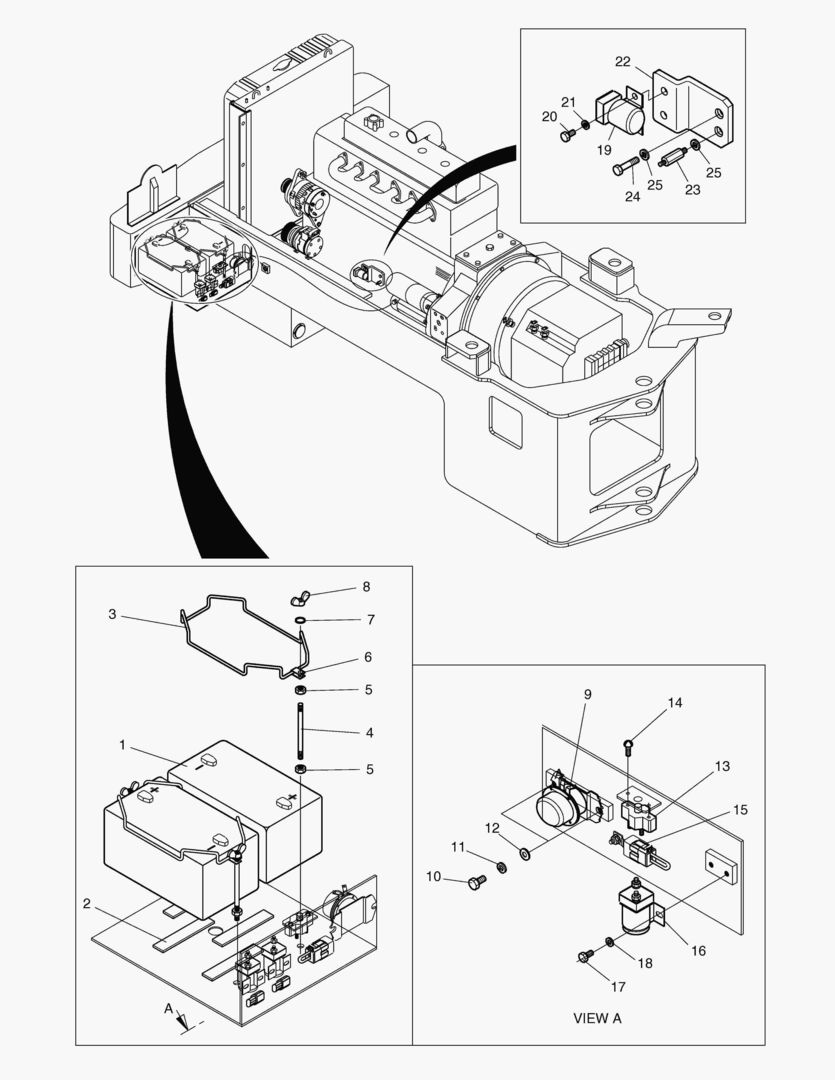 22
21
20
19
24
25
23
25
8
3
7
6
5
4
1
5
2
A
9
14
13
15
12
11
10
16
18
17
VIEW A