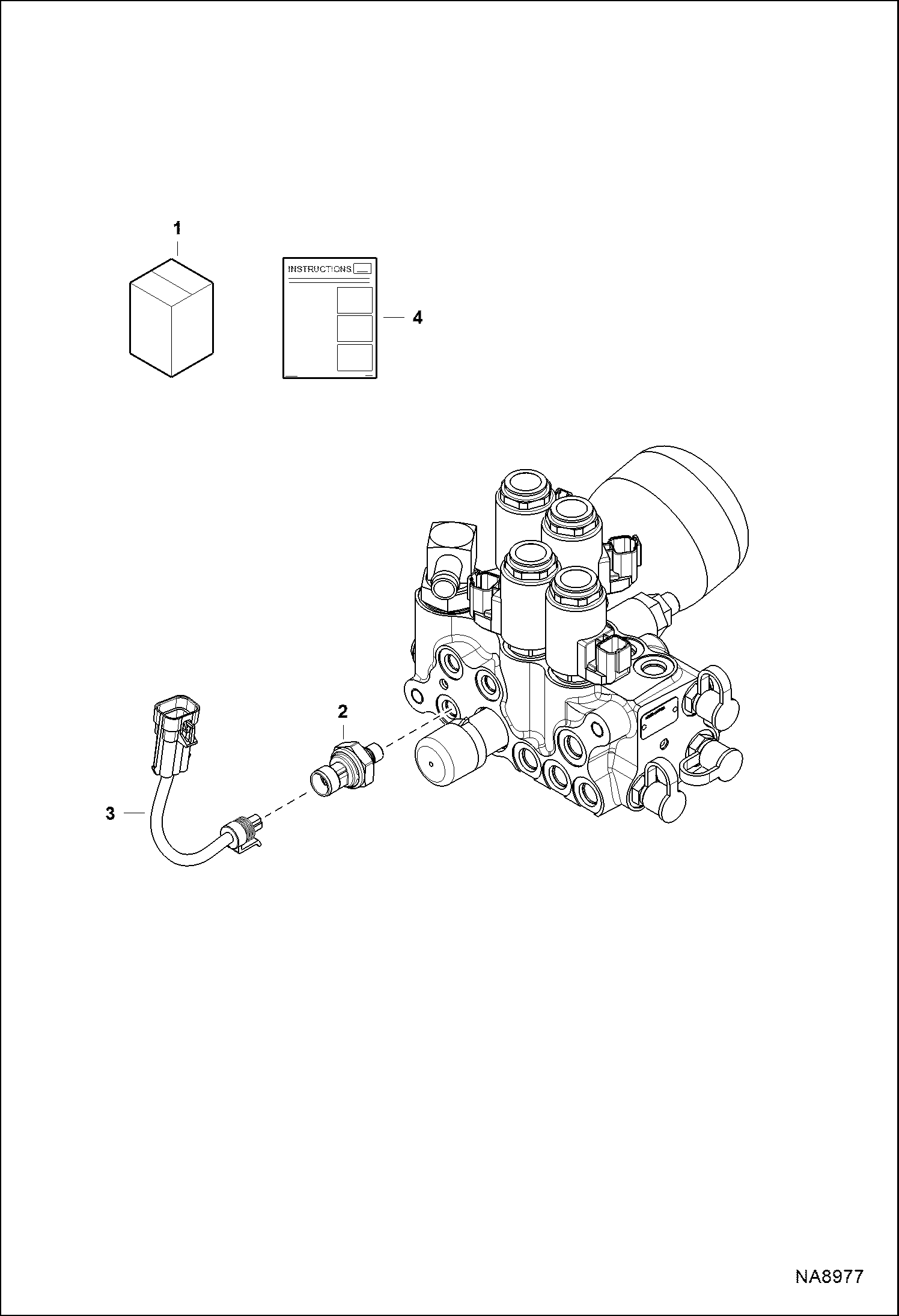 1

INSTRUCTIONS

4

2

3

NA8977