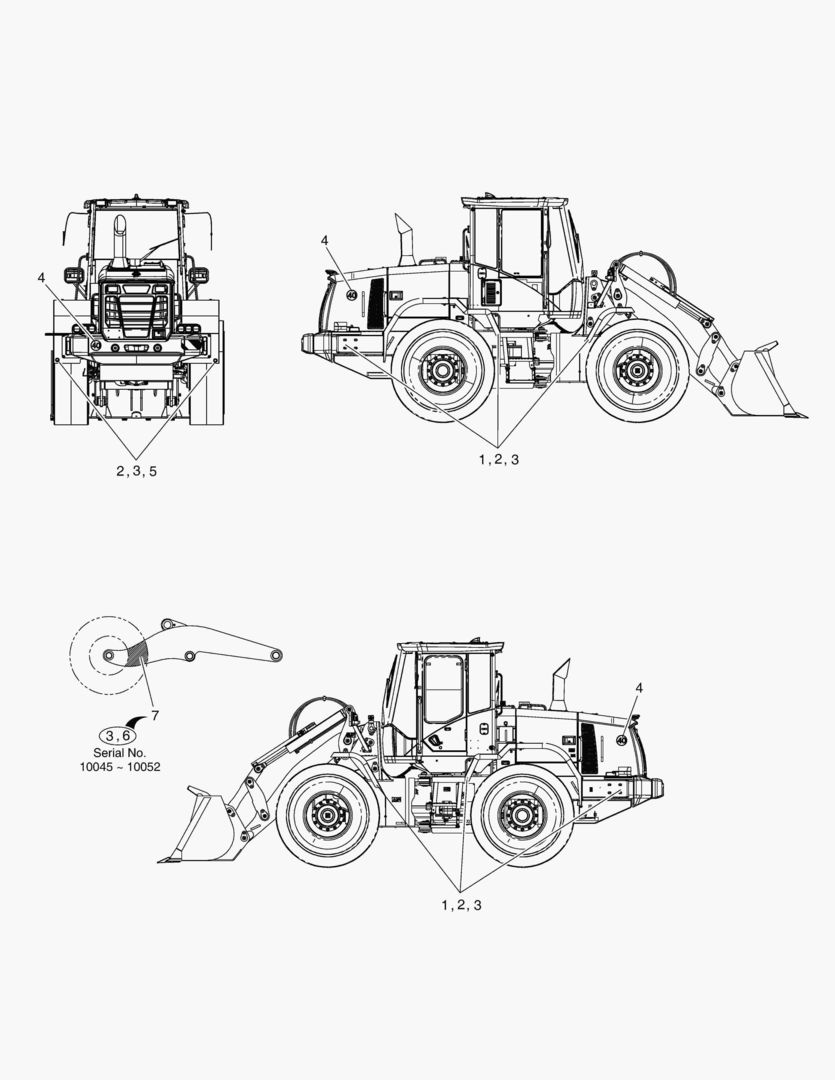 4

2, 3, 5

4

1, 2, 3

7

3, 6
Serial No.
10045 ~ 10052

4

1, 2, 3