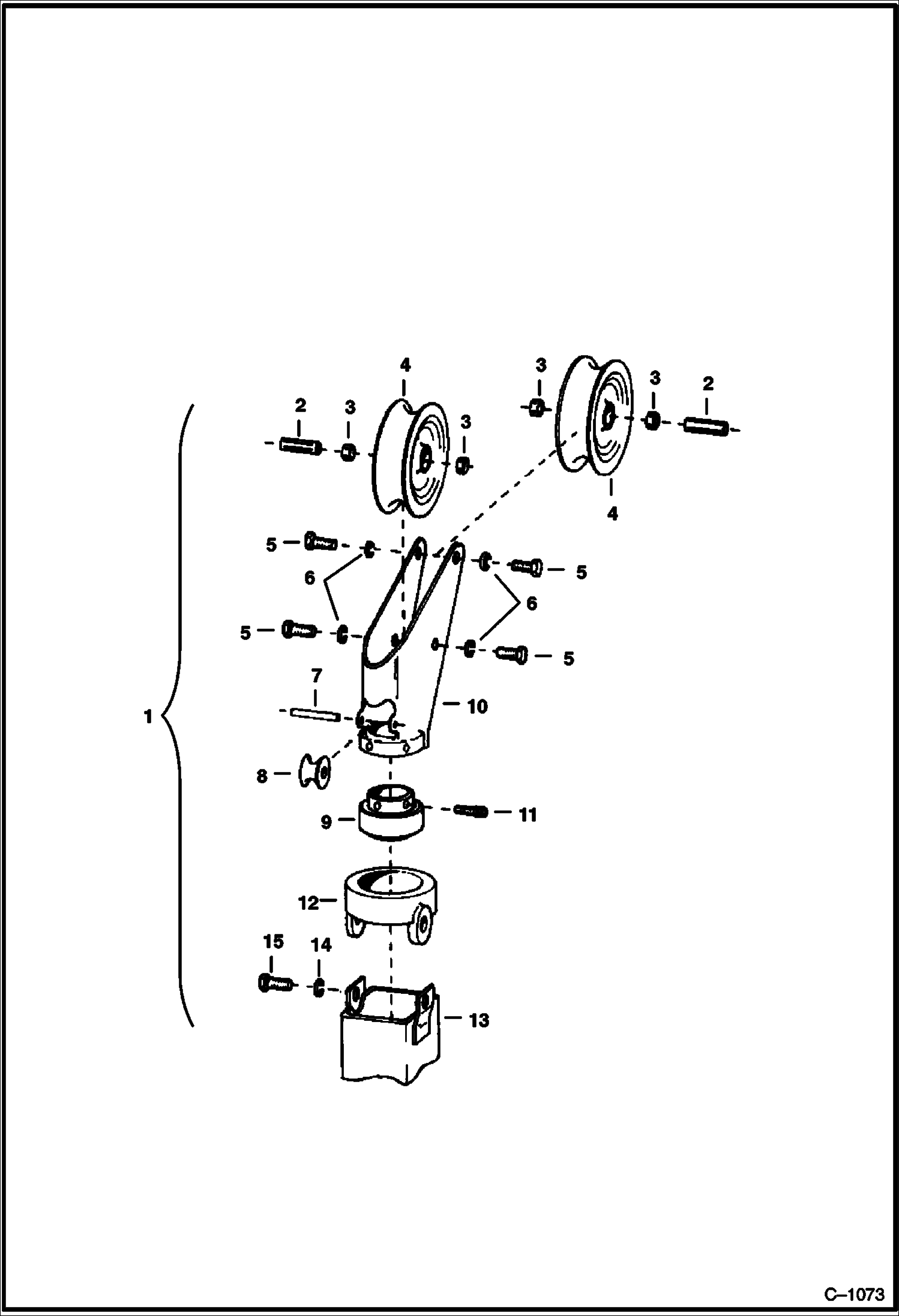 4
3
3
2
2
3
3
4
5
5
6
6
5
5
7
10
1
8
9
11
12
15
14
13
C–1073