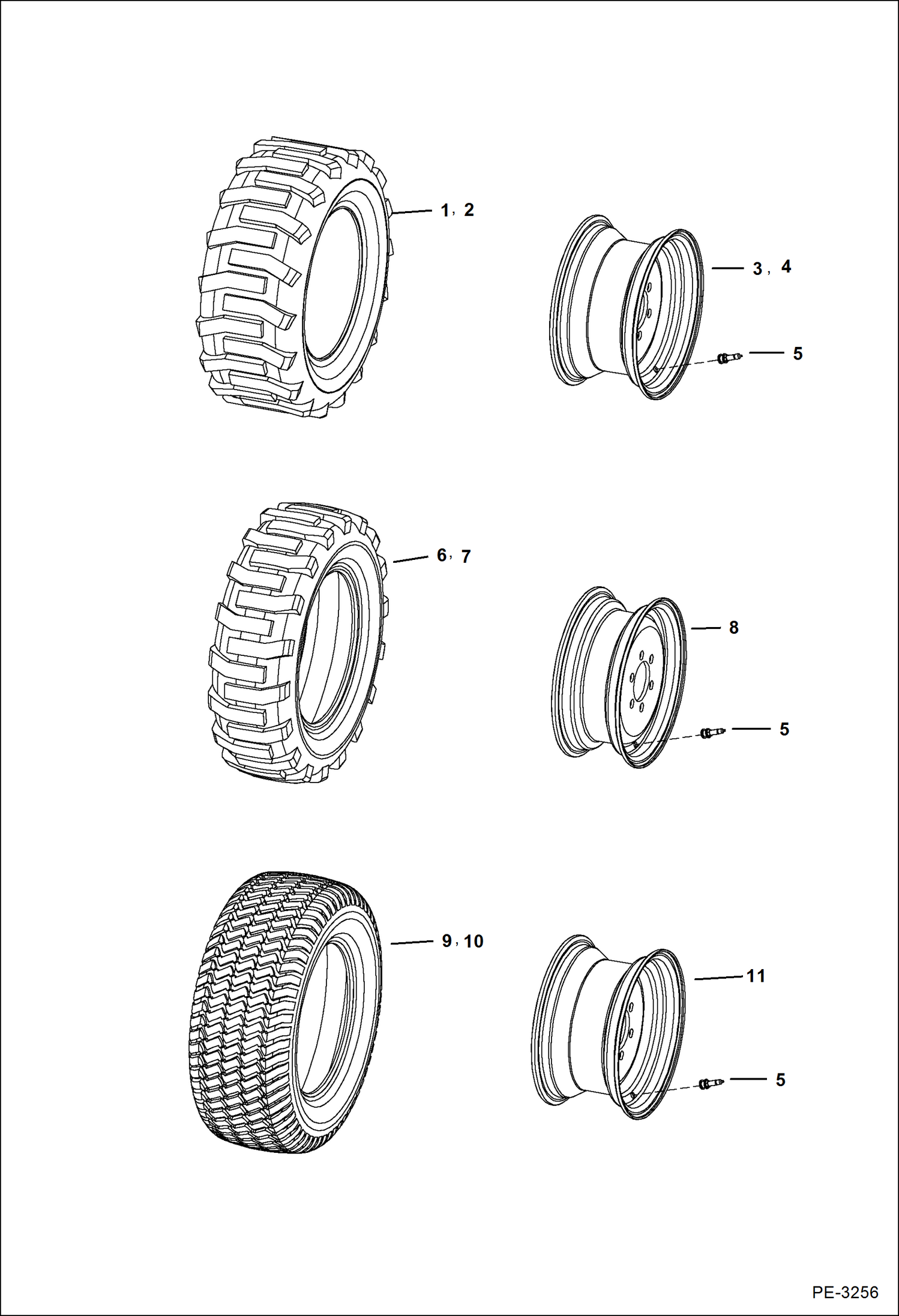 1, 2

3, 4

5

6, 7

8

5

9, 10

11

5

PE-3256