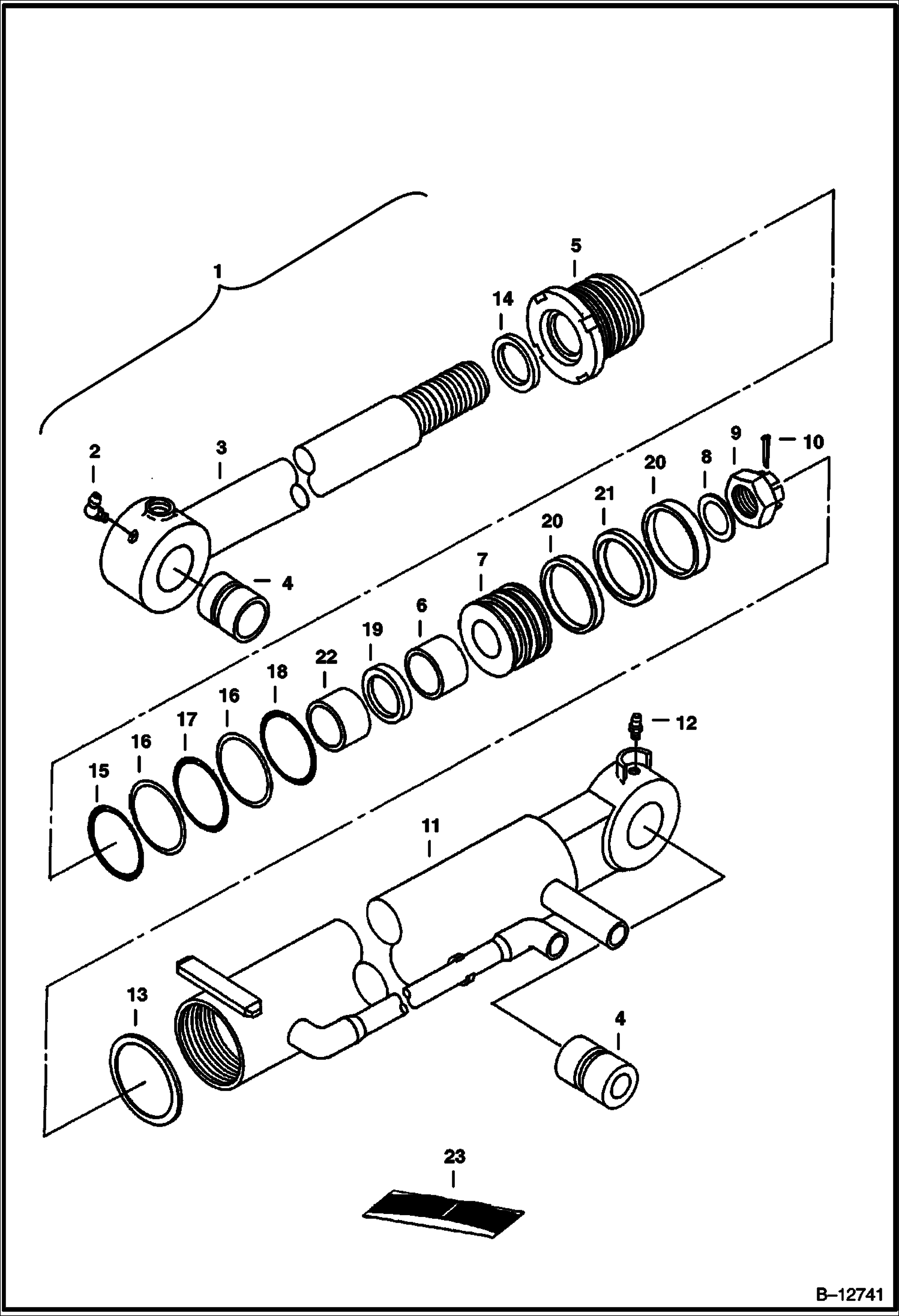 1
5
14
2
3
9
10
20
8
21
20
4
7
6
19
22
18
16
17
16
15
12
11
13
4
23
B–12741