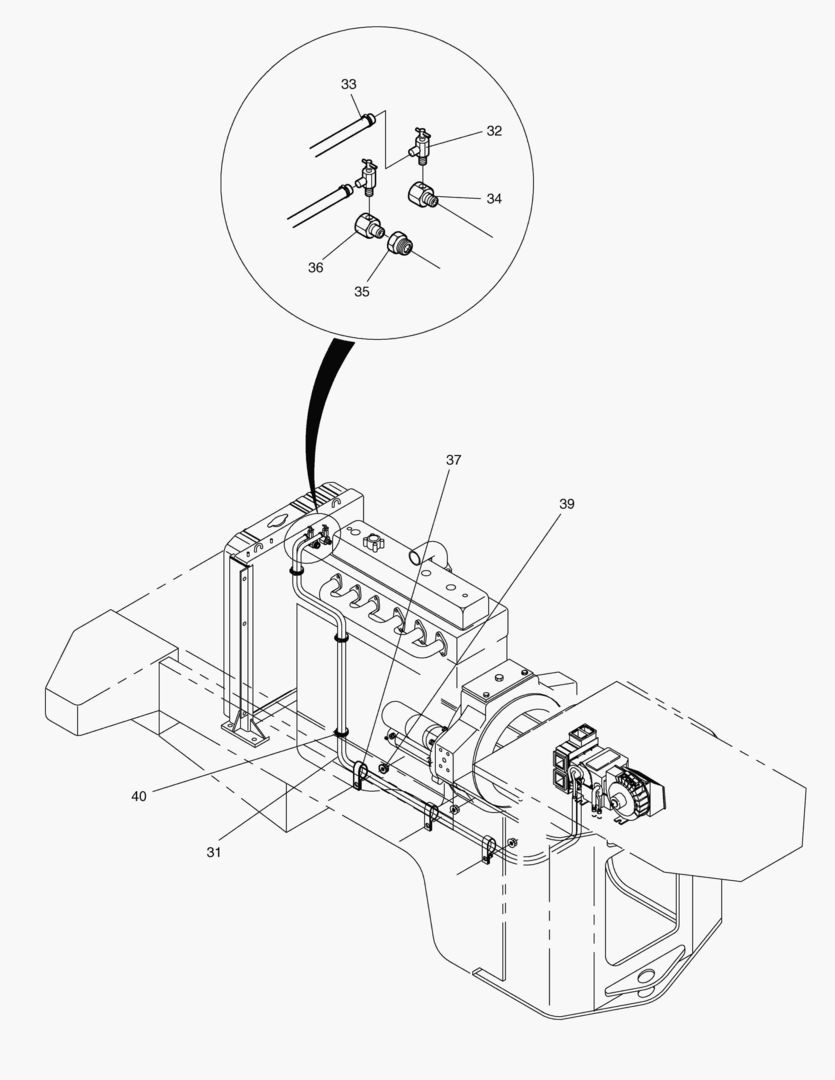 33
32
34
36
35
37
39
40
31