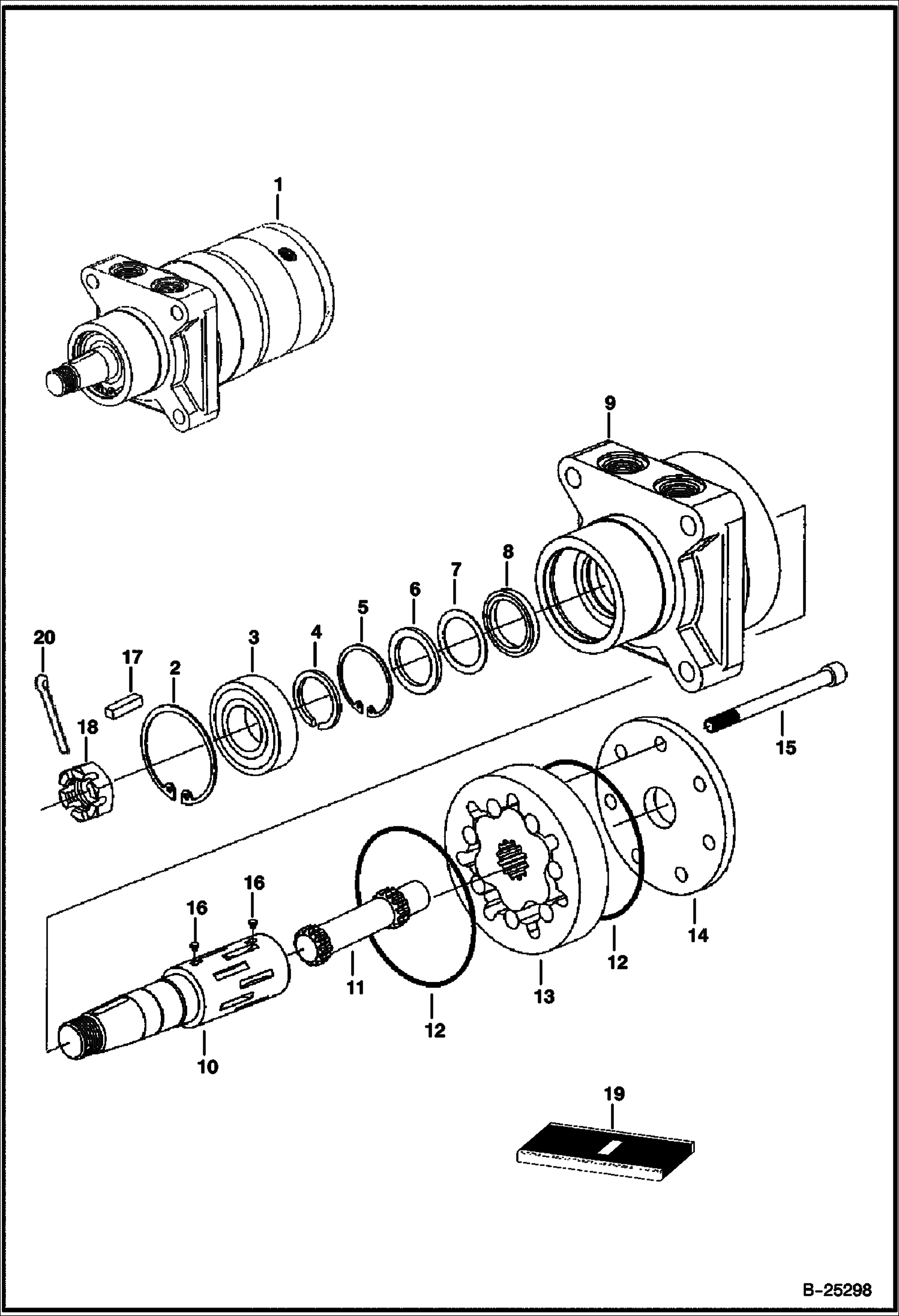 1

9

8
7
6
5
4
3
2
17
20

18

15

16
16

14
12
13
11
12
10

19

B-25298