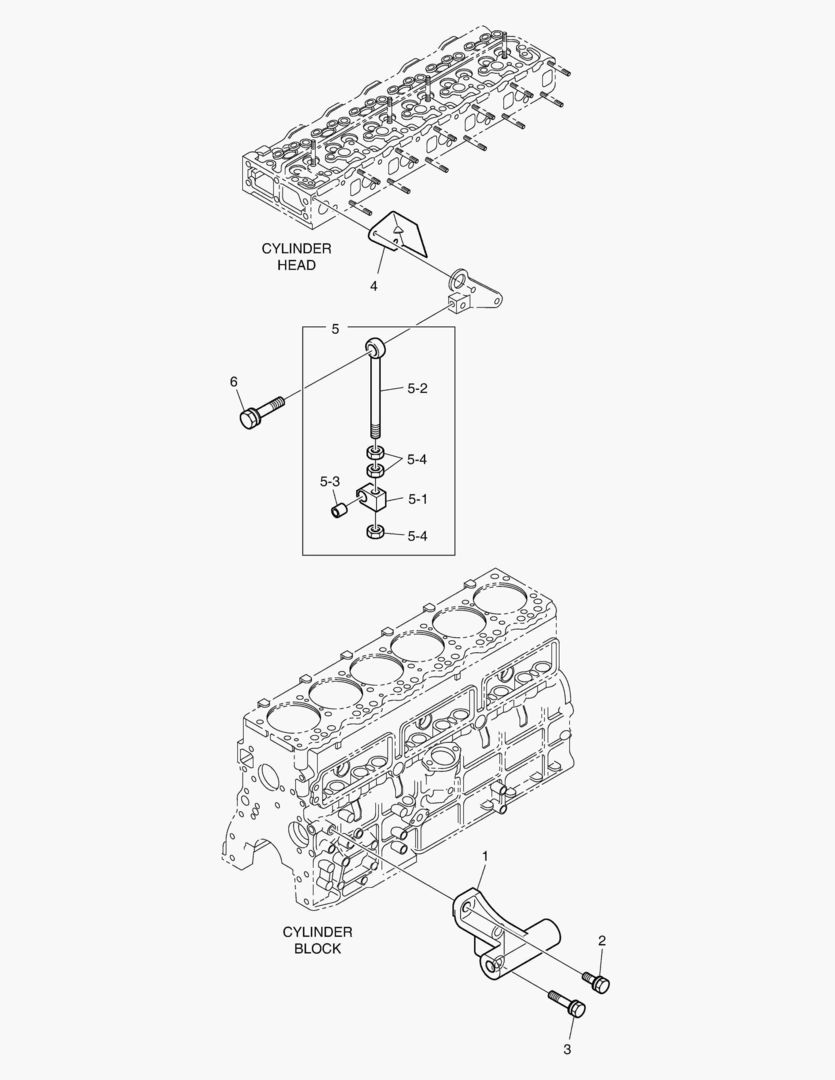 CYLINDER HEAD

4

5

6

5-2

5-4

5-3

5-1

5-4

1

CYLINDER BLOCK

2

3