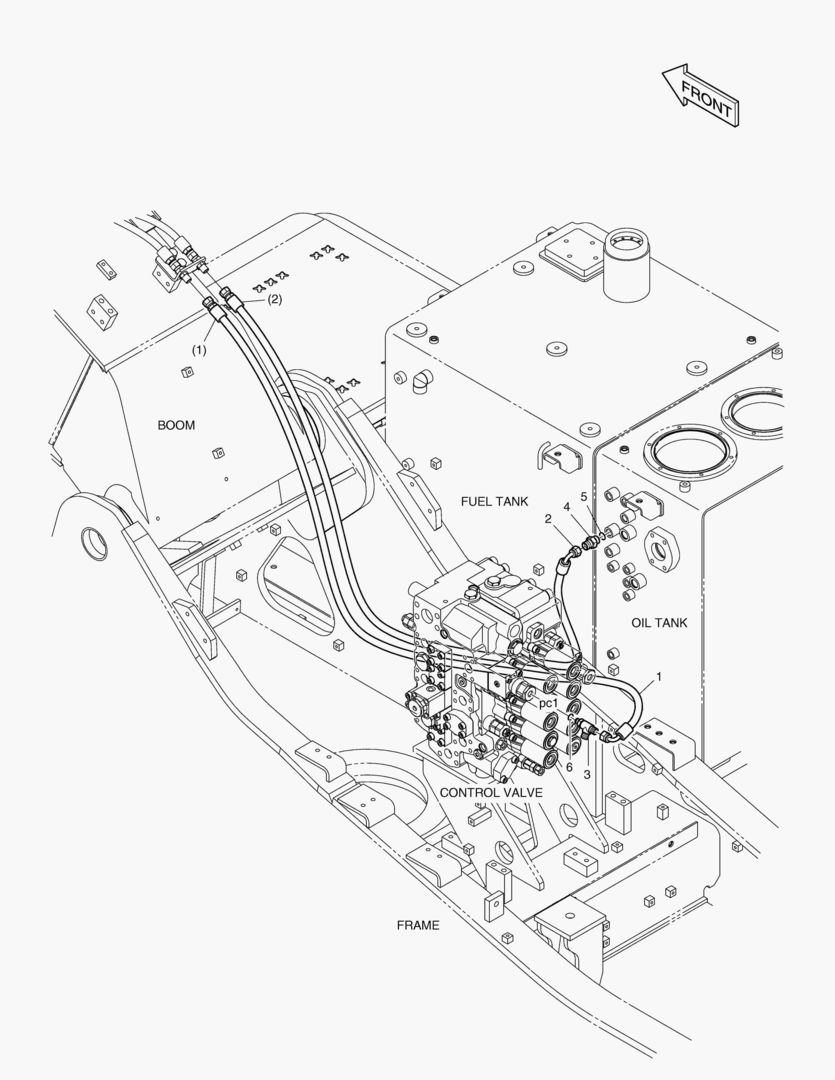 FRONT

(2)

(1)

BOOM

FUEL TANK

5

4

2

OIL TANK

1

pc1

6

3

CONTROL VALVE

FRAME