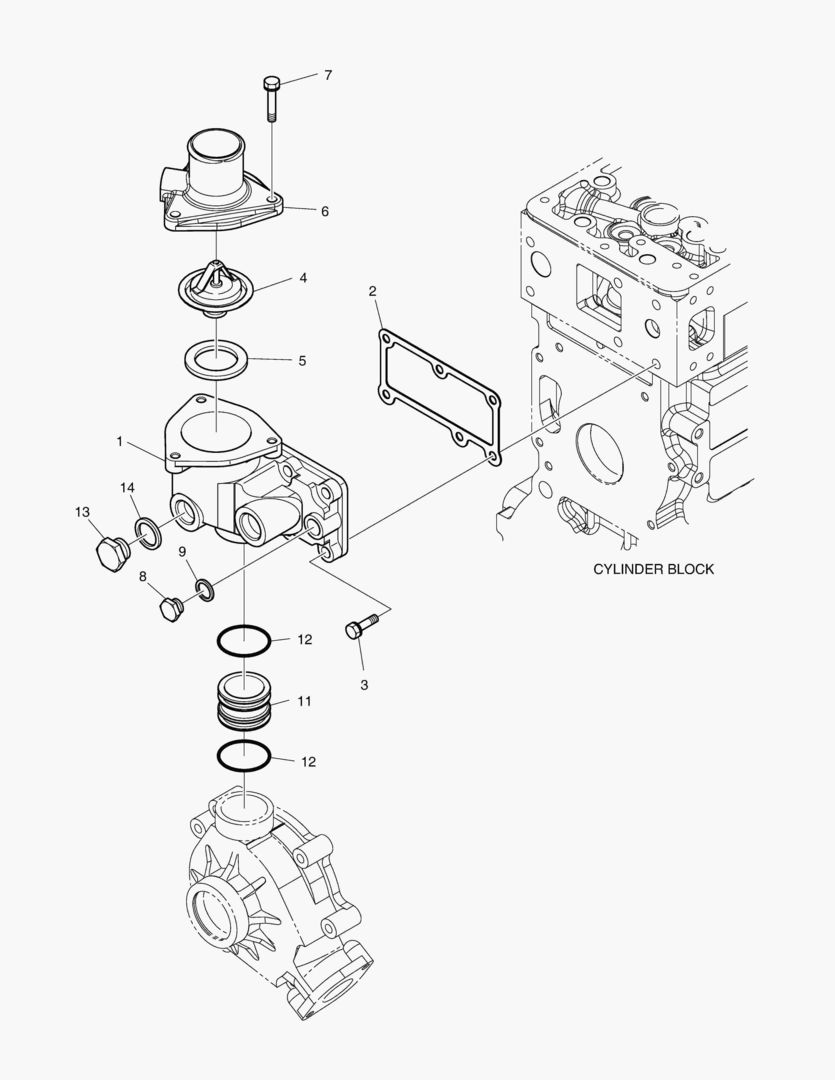 7
6
4
2
5
1
14
13
9
8
CYLINDER BLOCK
12
3
11
12