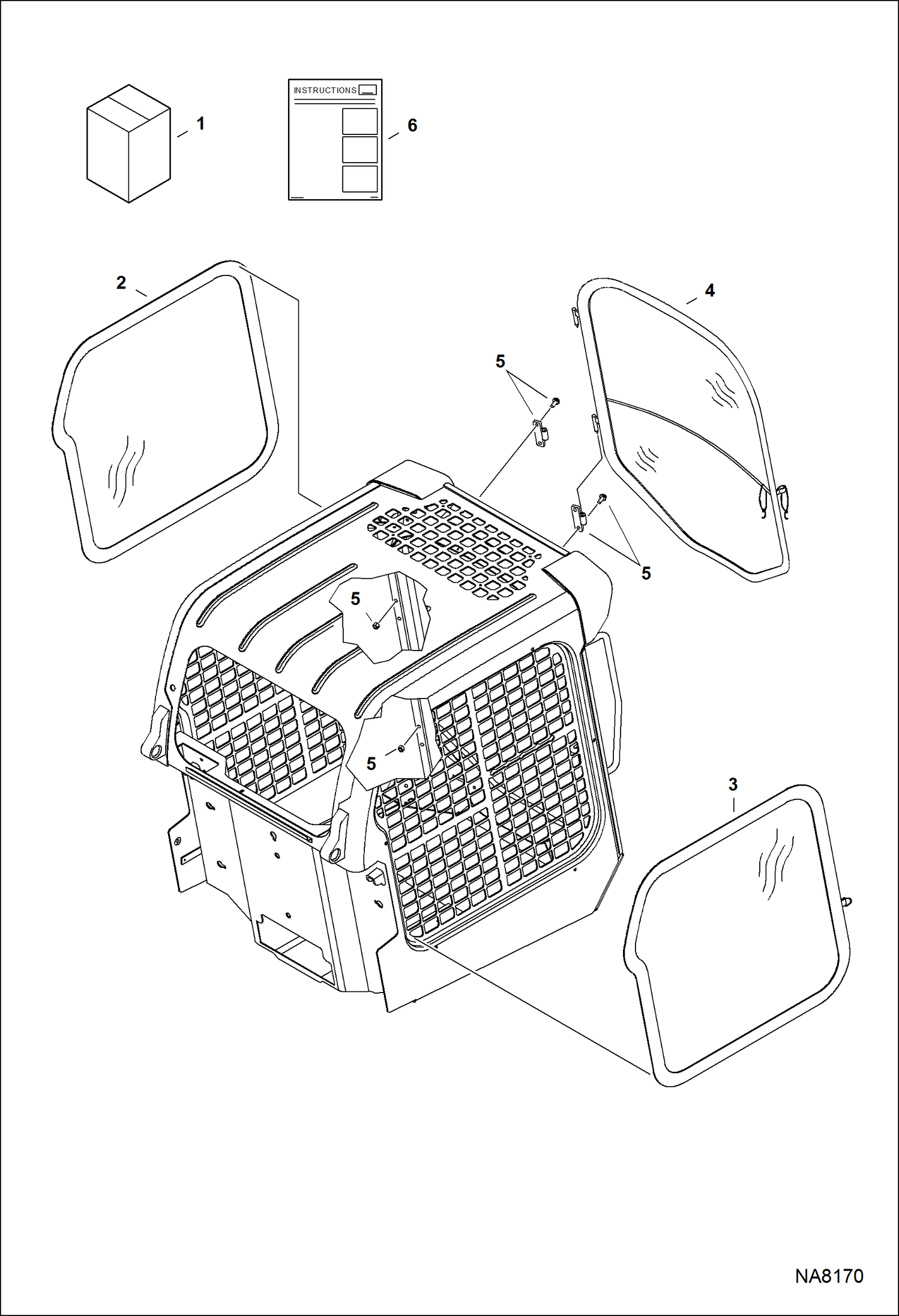 1

INSTRUCTIONS

6

2

4

5

5

5

5

3

NA8170