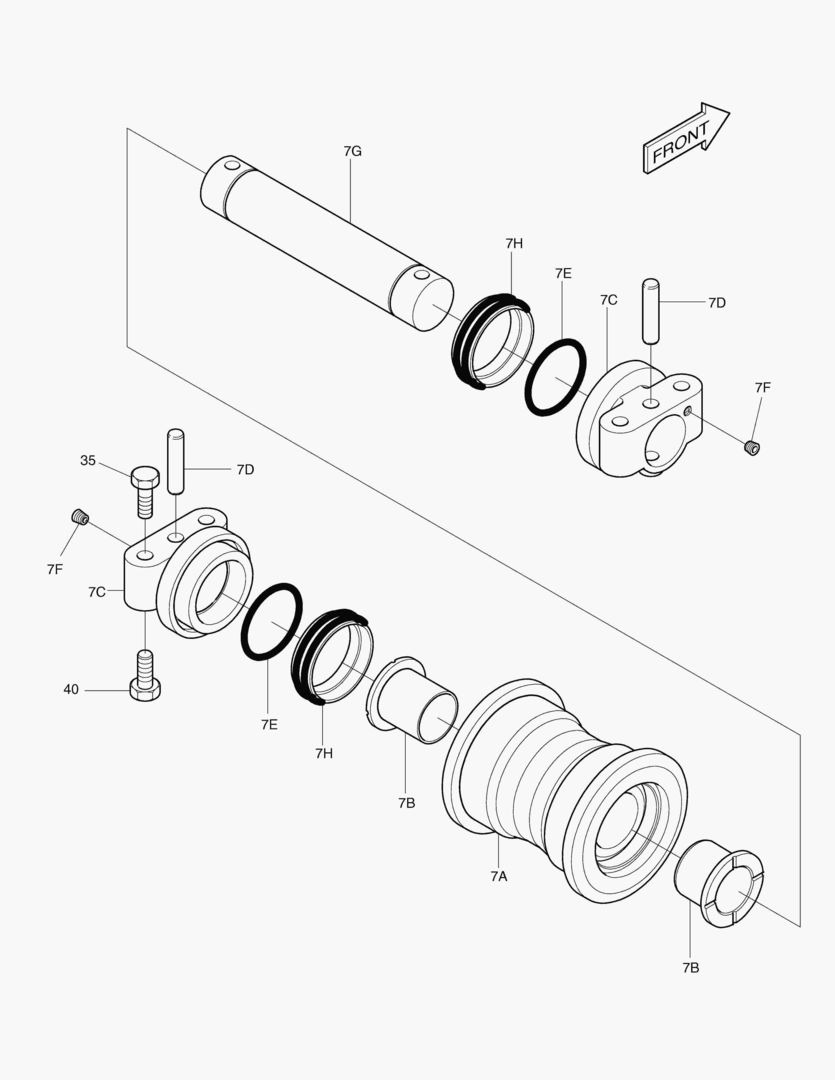 FRONT

7G

7H

7E

7C

7D

7F

35

7D

7F

7C

40

7E

7H

7B

7A

7B